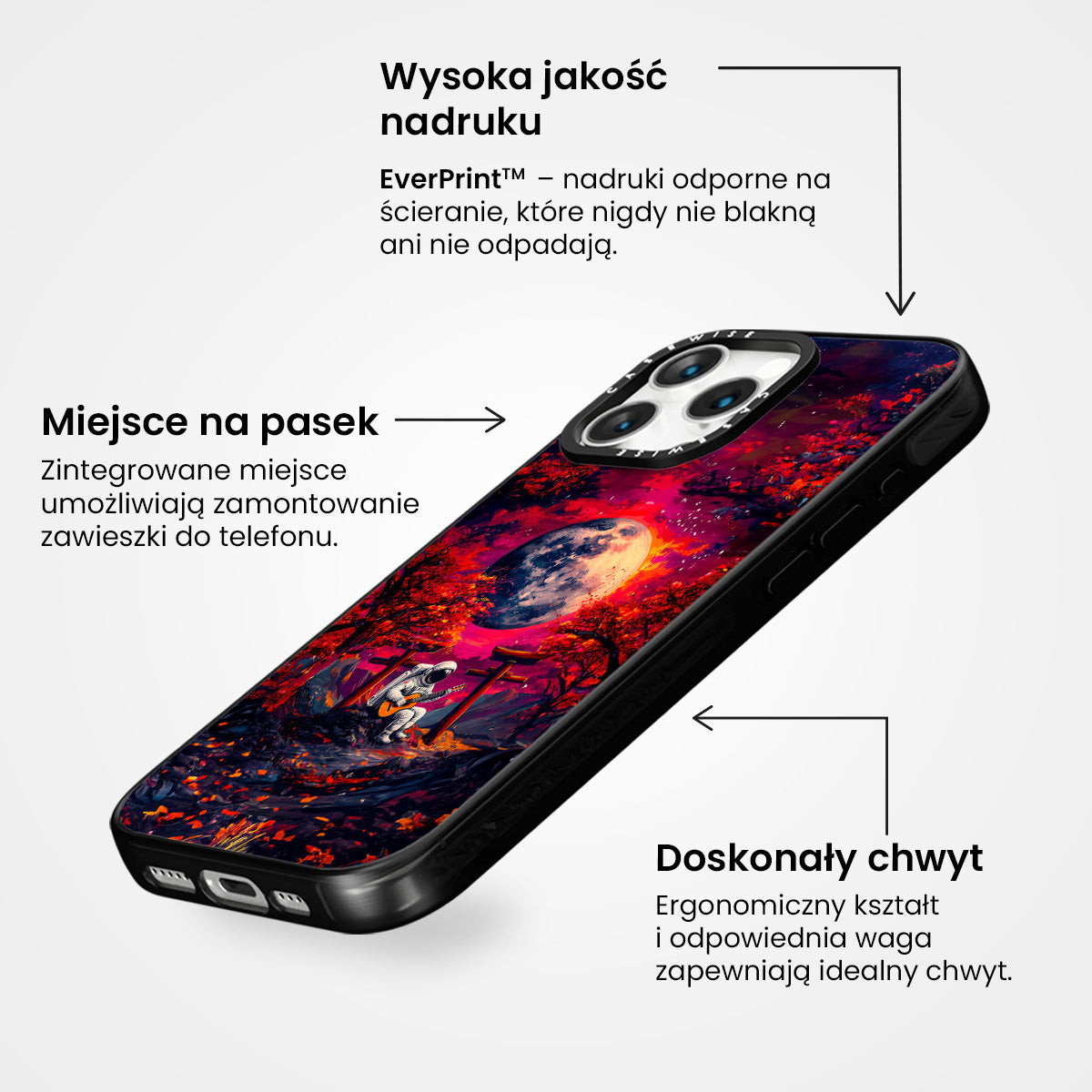 Wysoka jakość nadruku

EverPrint™ – nadruki odporne na ścieranie, które nigdy nie blakną ani nie odpadają.

Miejsce na pasek

Zintegrowane miejsce umożliwiają zamontowanie zawieszki do telefonu.

CASEWISE

CASEWISE

Doskonały chwyt

Ergonomiczny kształt i odpowiednia waga zapewniają idealny chwyt.