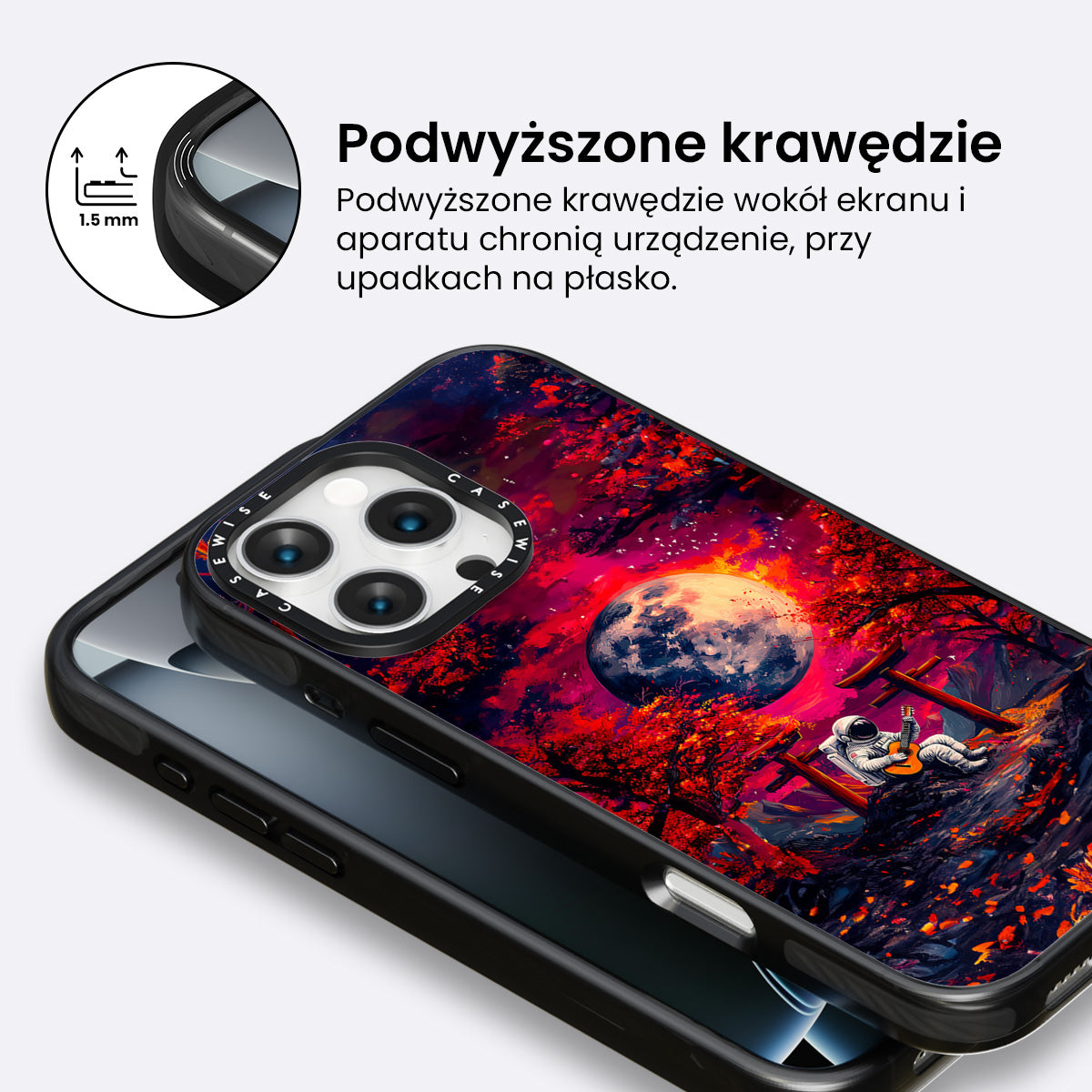 1.5 mm

Podwyższone krawędzie

Podwyższone krawędzie wokół ekranu i aparatu chronią urządzenie, przy upadkach na płasko.

CASEWISE CASEWISE