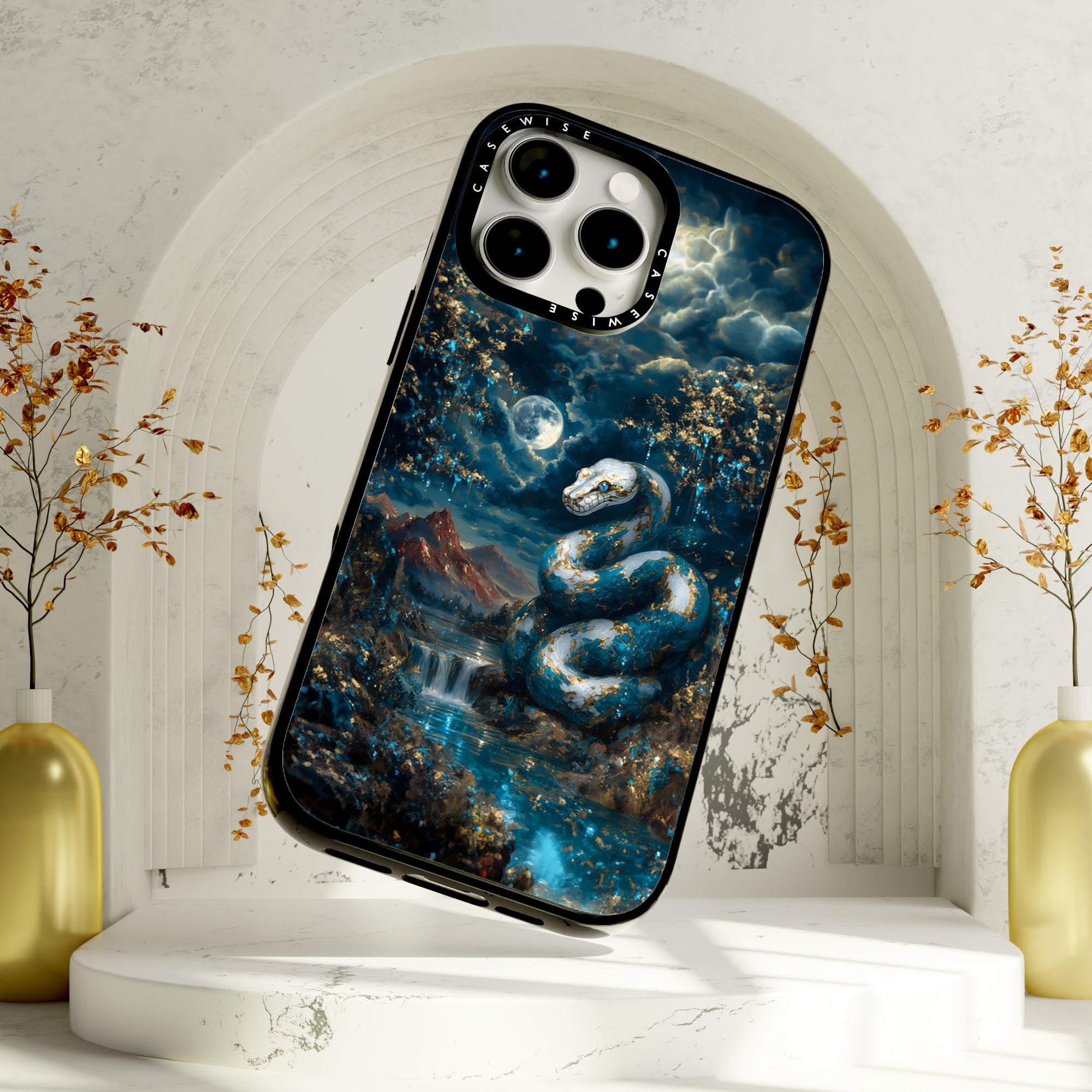 CASEWISE CASEWISE