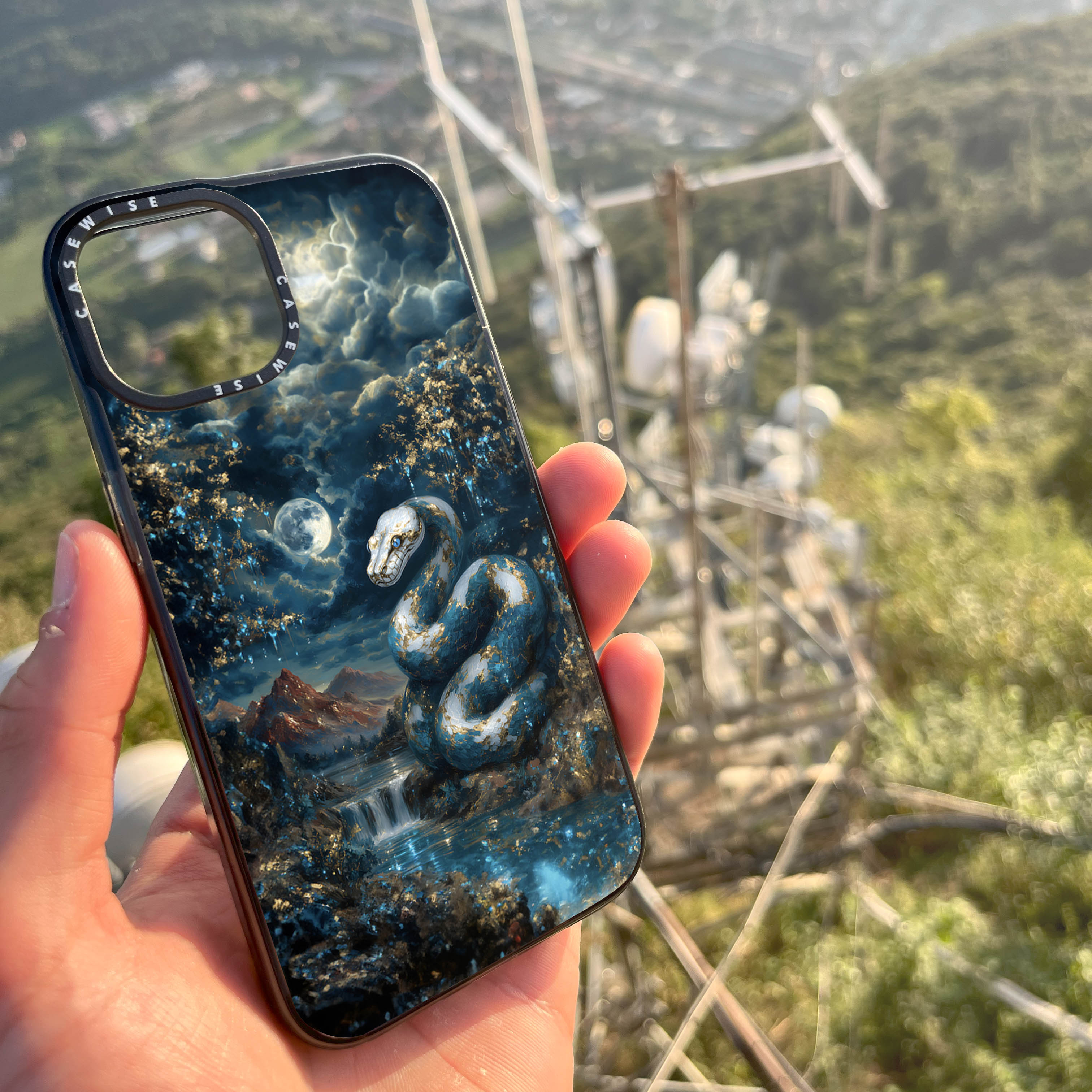 CASEWISE CASEWISE