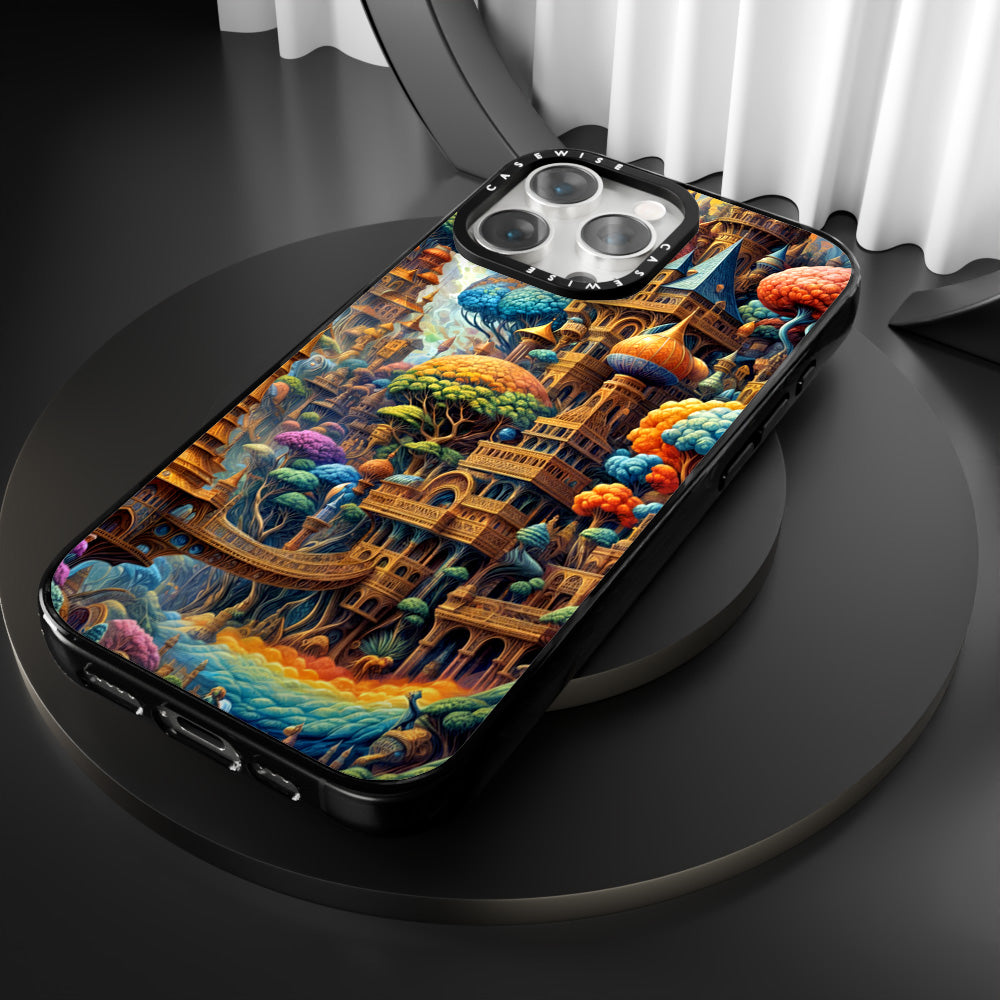 CASEWISE CASEWISE