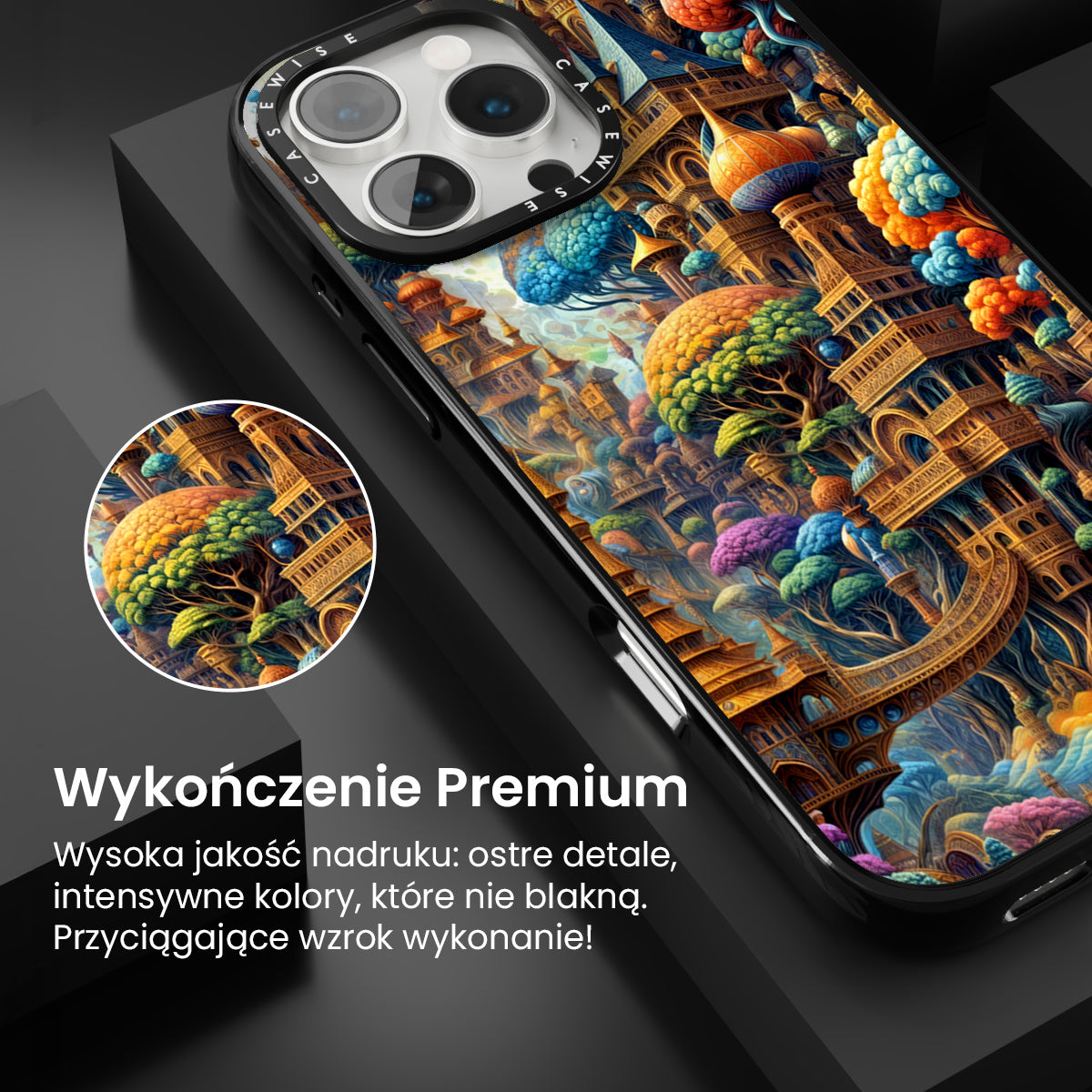 CASEWISE CASEWISE

Wykończenie Premium

Wysoka jakość nadruku: ostre detale, intensywne kolory, które nie blakną. Przyciągające wzrok wykonanie!