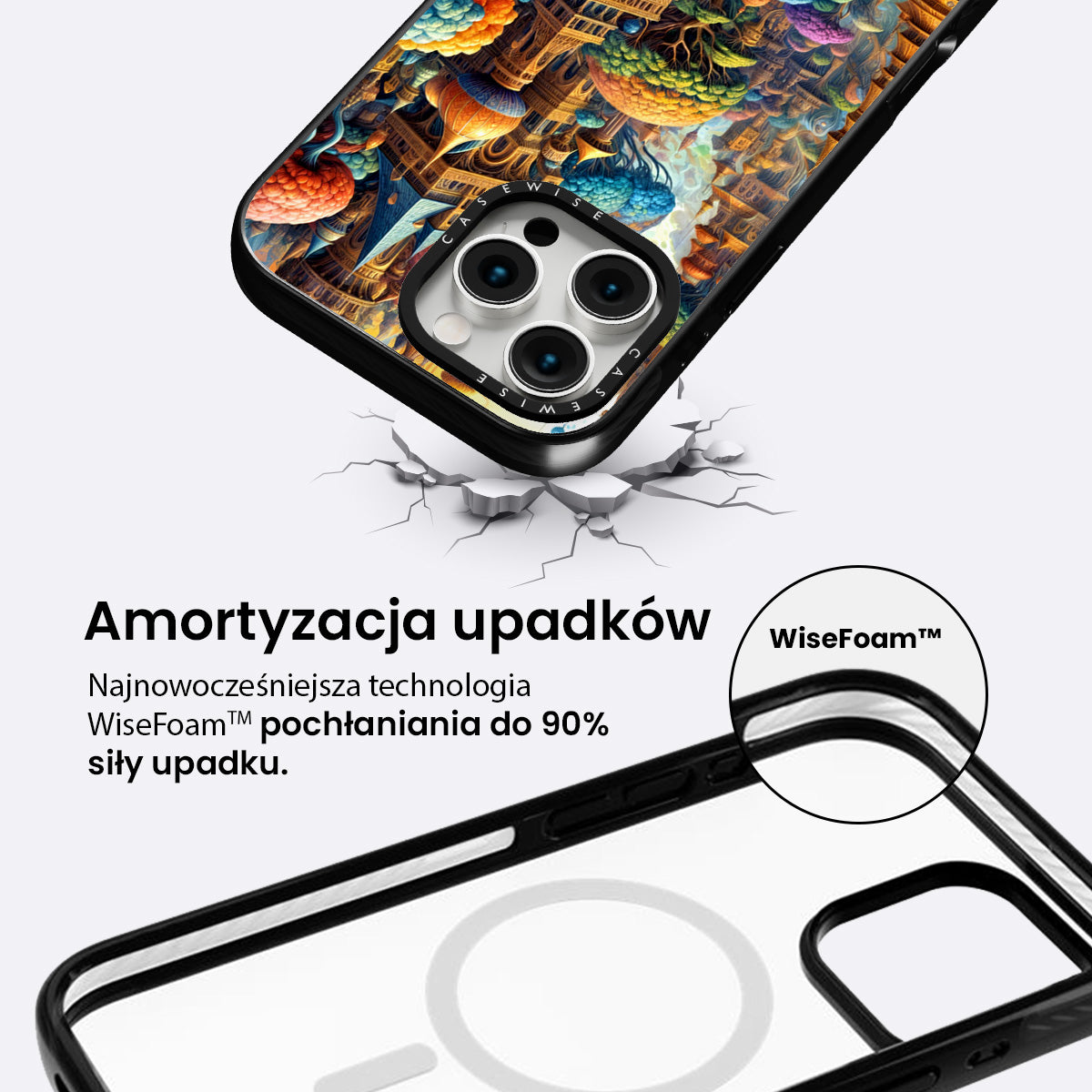 CASEWISE

CASEWISE

Amortyzacja upadków

Najnowocześniejsza technologia WiseFoam™ pochłaniania do 90% siły upadku.

WiseFoam™