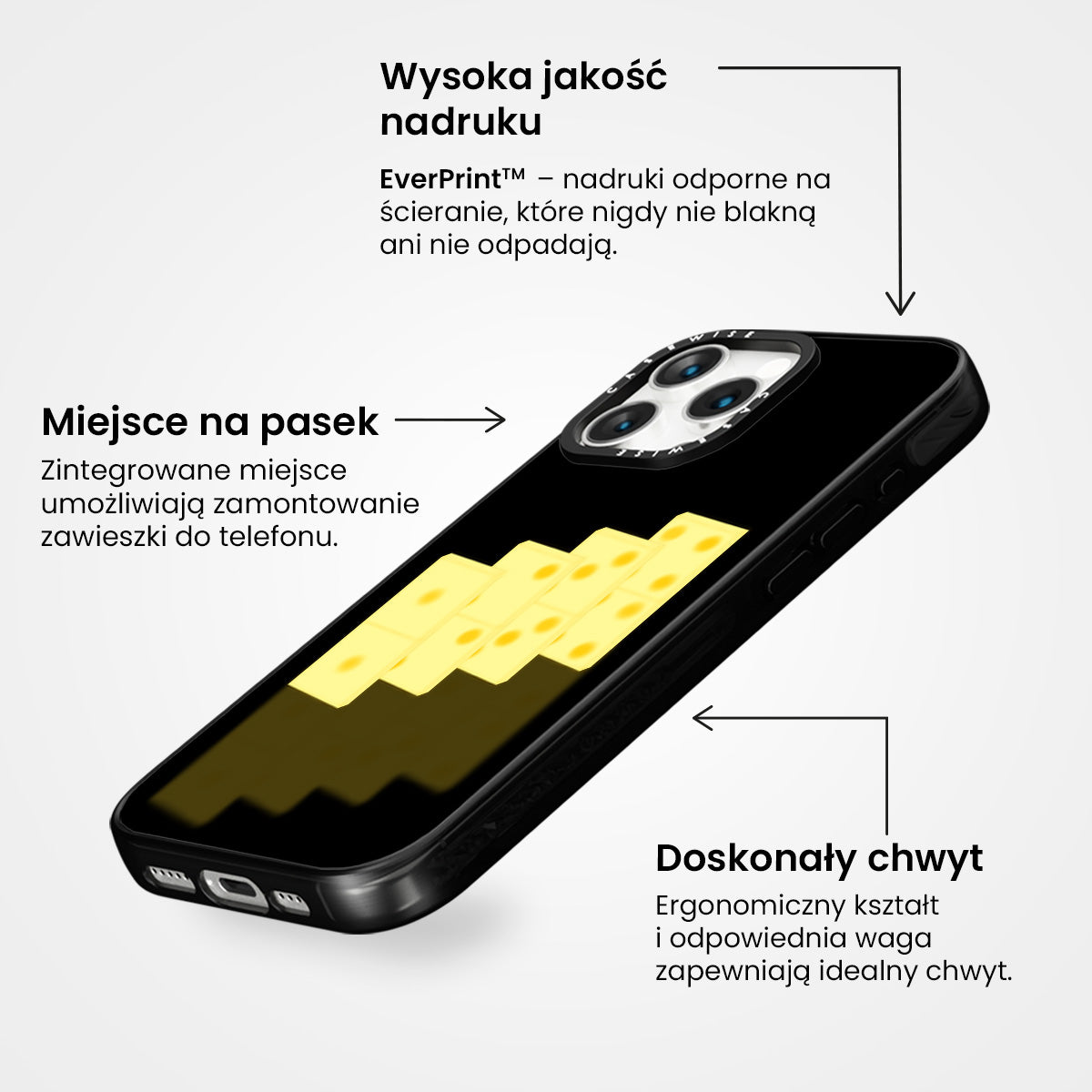 Wysoka jakość nadruku

EverPrint™ – nadruki odporne na ścieranie, które nigdy nie blakną ani nie odpadają.

Miejsce na pasek

Zintegrowane miejsce umożliwiają zamontowanie zawieszki do telefonu.

CASEWISE

CASEWISE

Doskonały chwyt

Ergonomiczny kształt i odpowiednia waga zapewniają idealny chwyt.