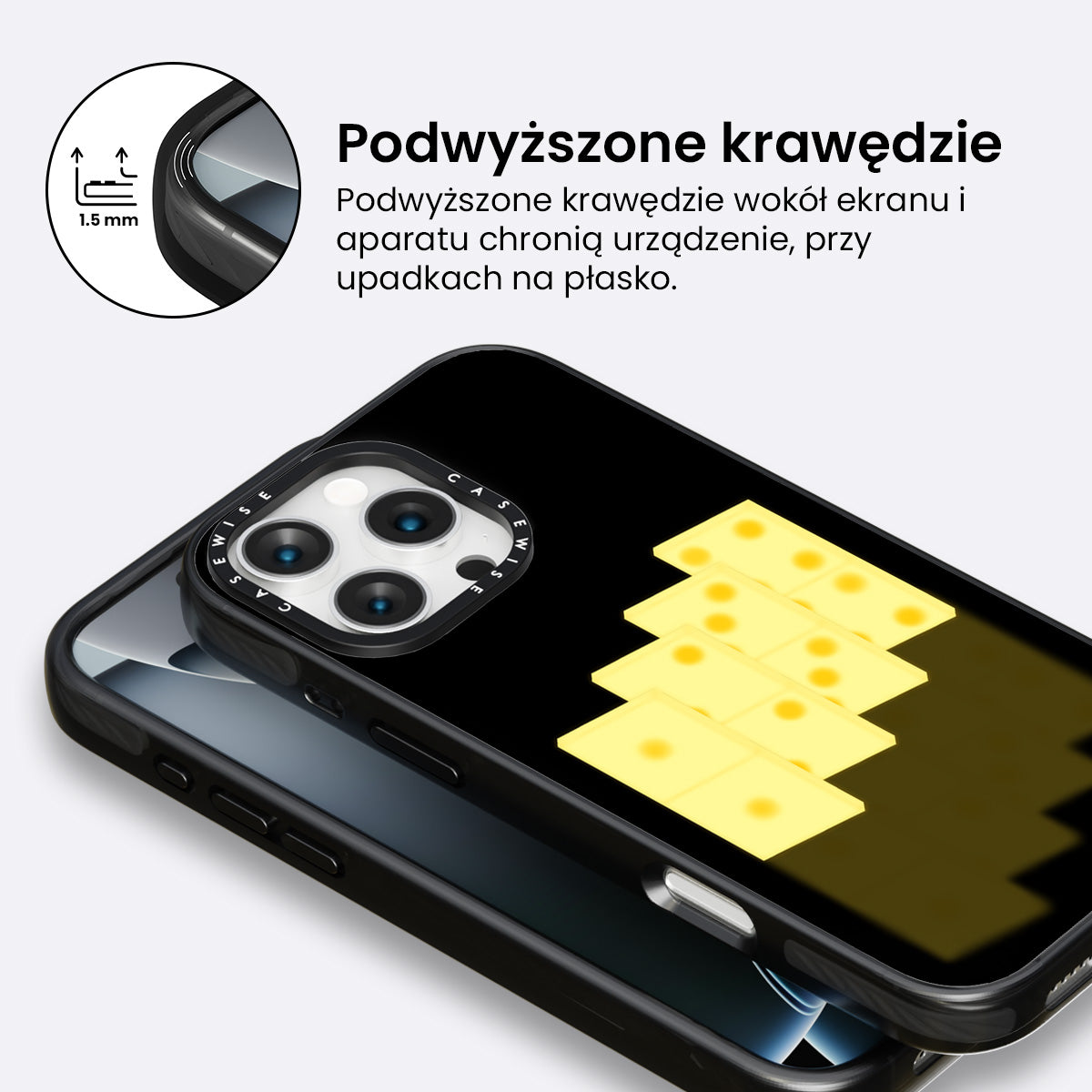 1.5 mm

Podwyższone krawędzie

Podwyższone krawędzie wokół ekranu i aparatu chronią urządzenie, przy upadkach na płasko.

CASEWISE CASEWISE