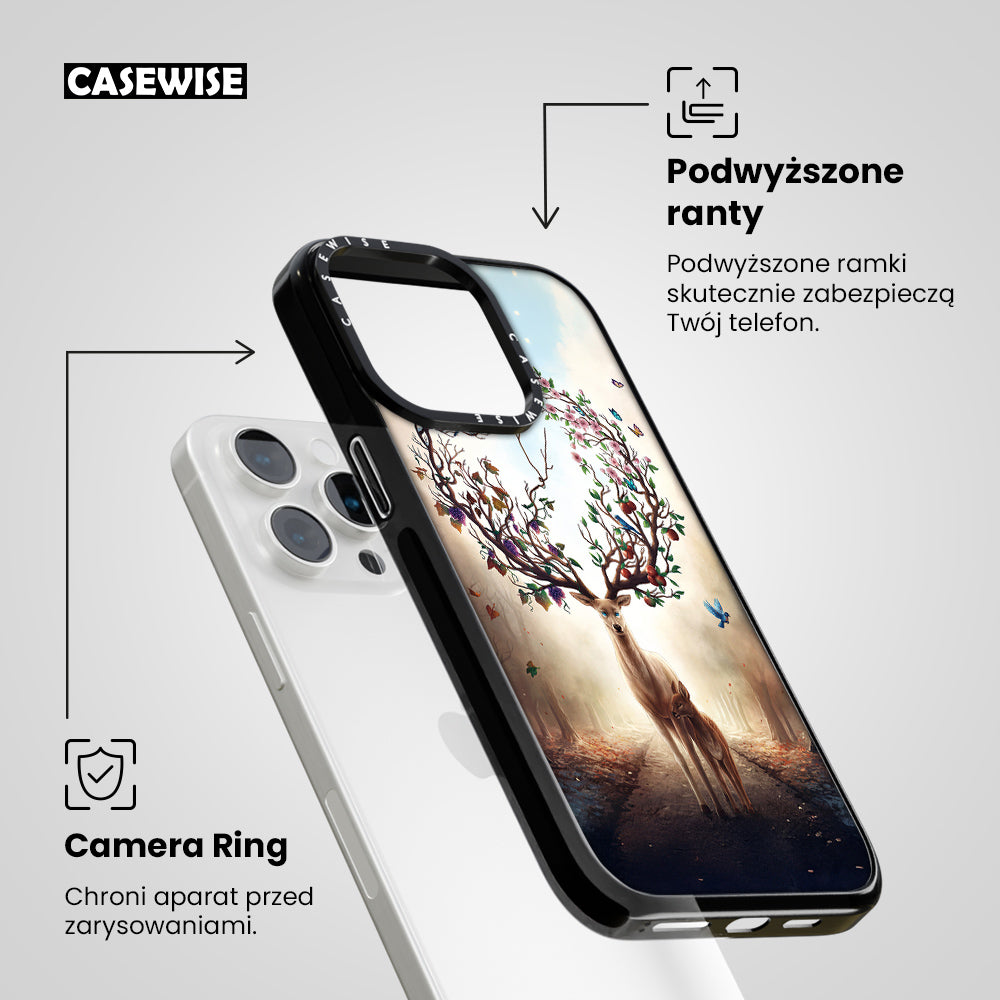 CASEWISE

Podwyższone ranty

Podwyższone ramki skutecznie zabezpieczą Twój telefon.

CASEWISE CASEWISE

Camera Ring

Chroni aparat przed zarysowaniami.