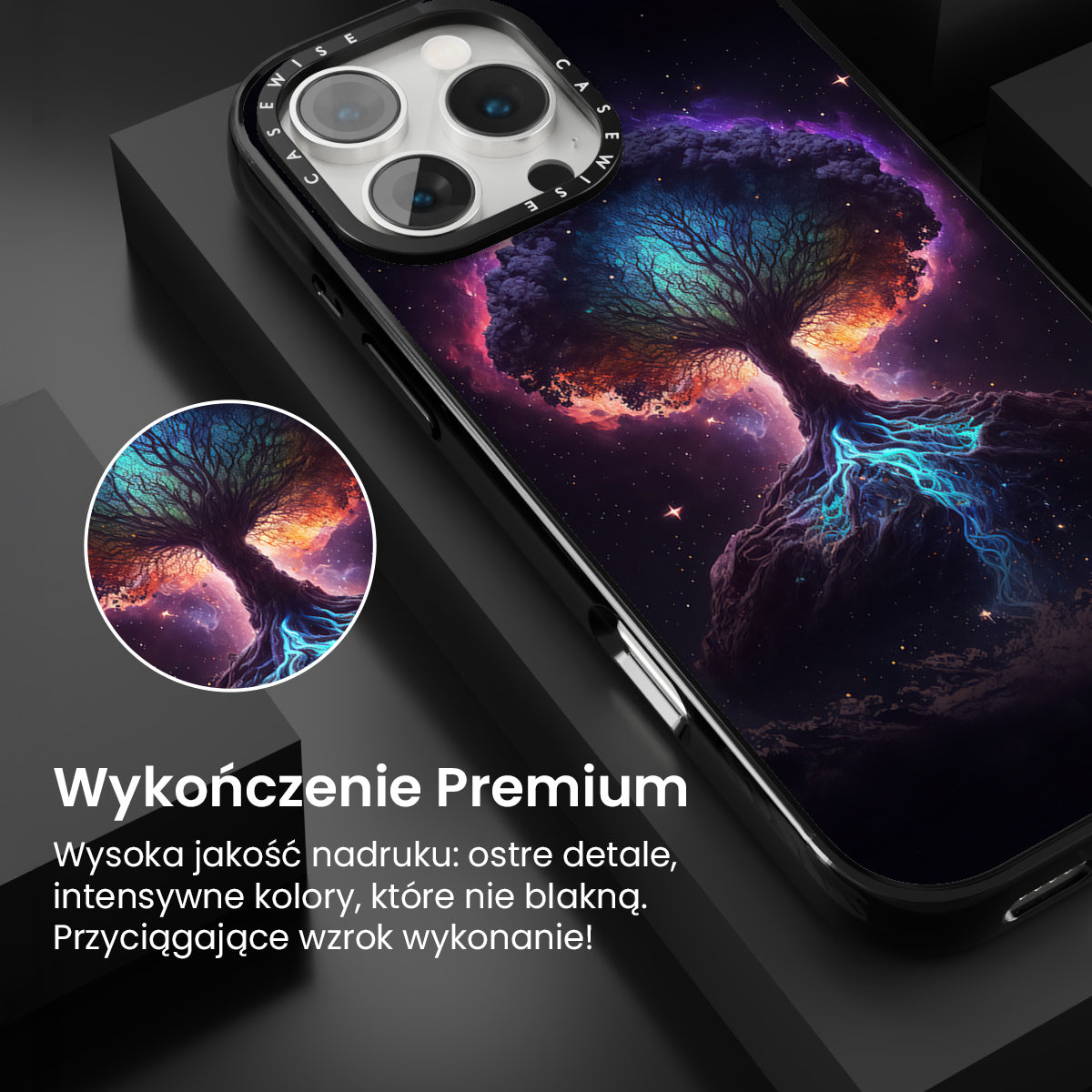 CASEWISE

CASEWISE

Wykończenie Premium

Wysoka jakość nadruku: ostre detale, intensywne kolory, które nie blakną. Przyciągające wzrok wykonanie!