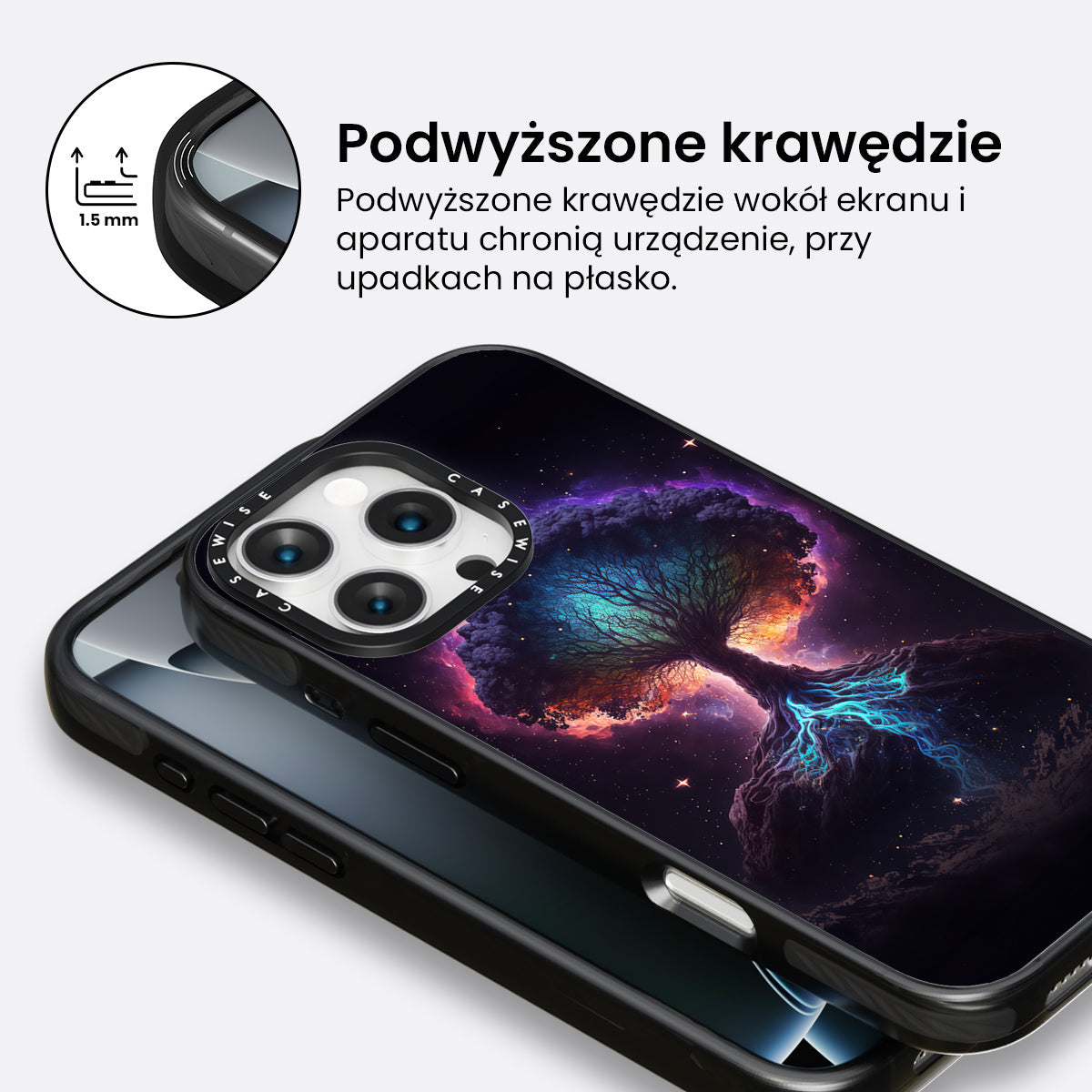 1.5 mm

Podwyższone krawędzie

Podwyższone krawędzie wokół ekranu i aparatu chronią urządzenie, przy upadkach na płasko.

CASEWISE CASEWISE