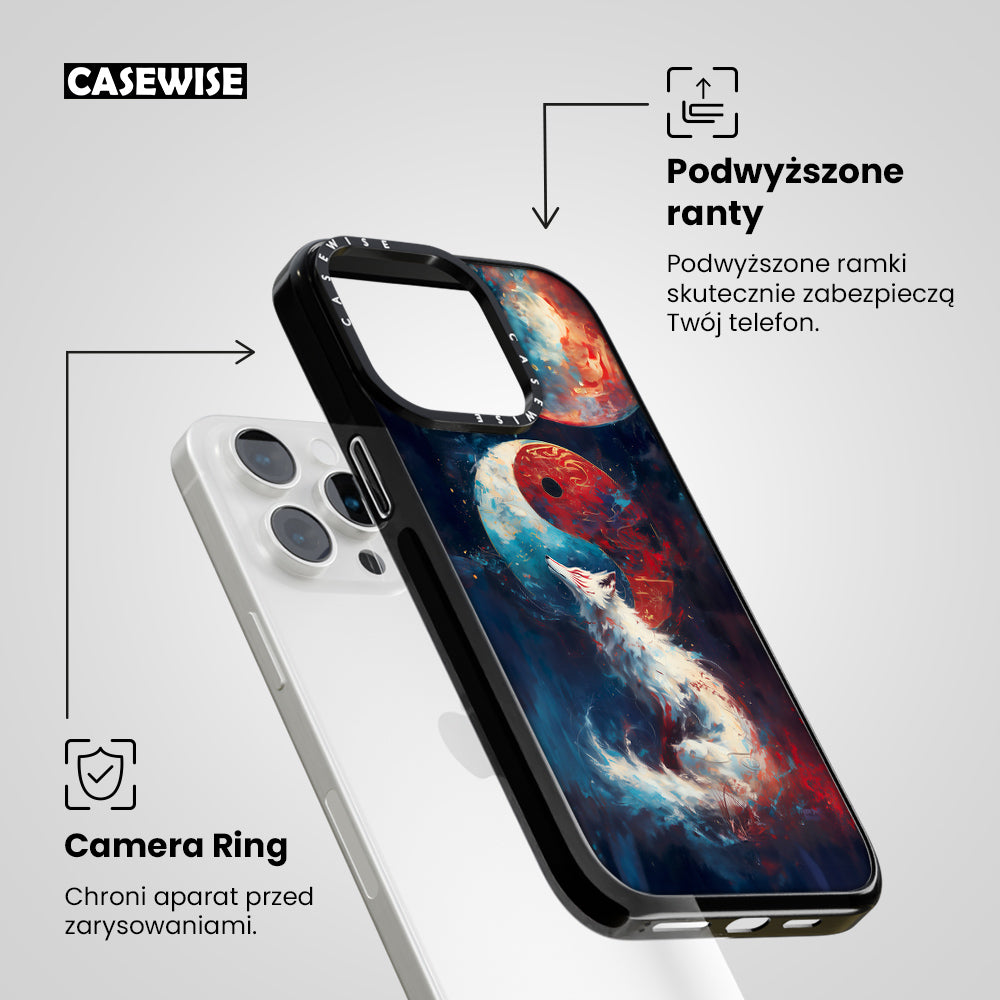 CASEWISE

Podwyższone ranty

Podwyższone ramki skutecznie zabezpieczą Twój telefon.

CASEWISE CASEWISE

Camera Ring

Chroni aparat przed zarysowaniami.