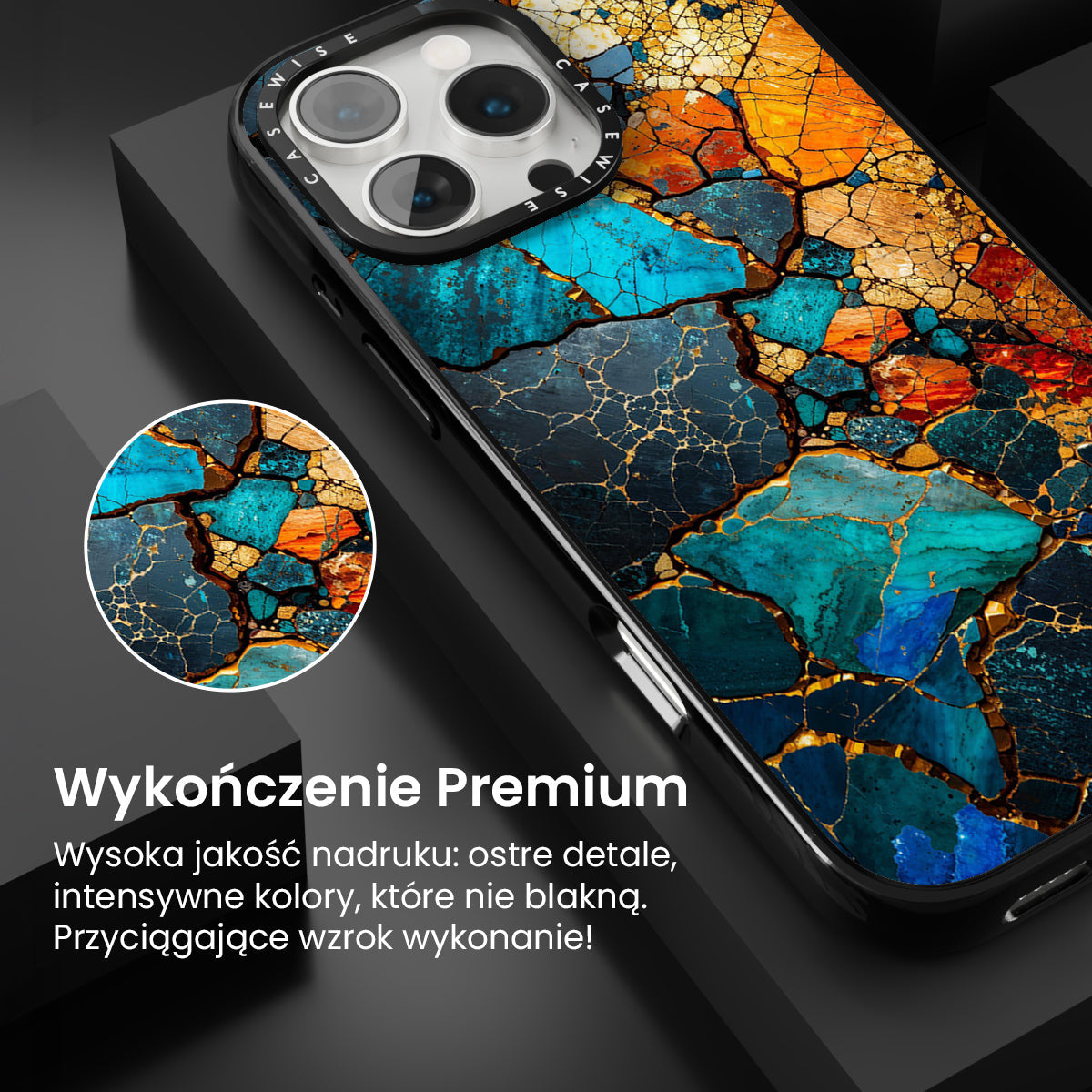 CASEWISE CASEWISE

Wykończenie Premium

Wysoka jakość nadruku: ostre detale, intensywne kolory, które nie blakną. Przyciągające wzrok wykonanie!