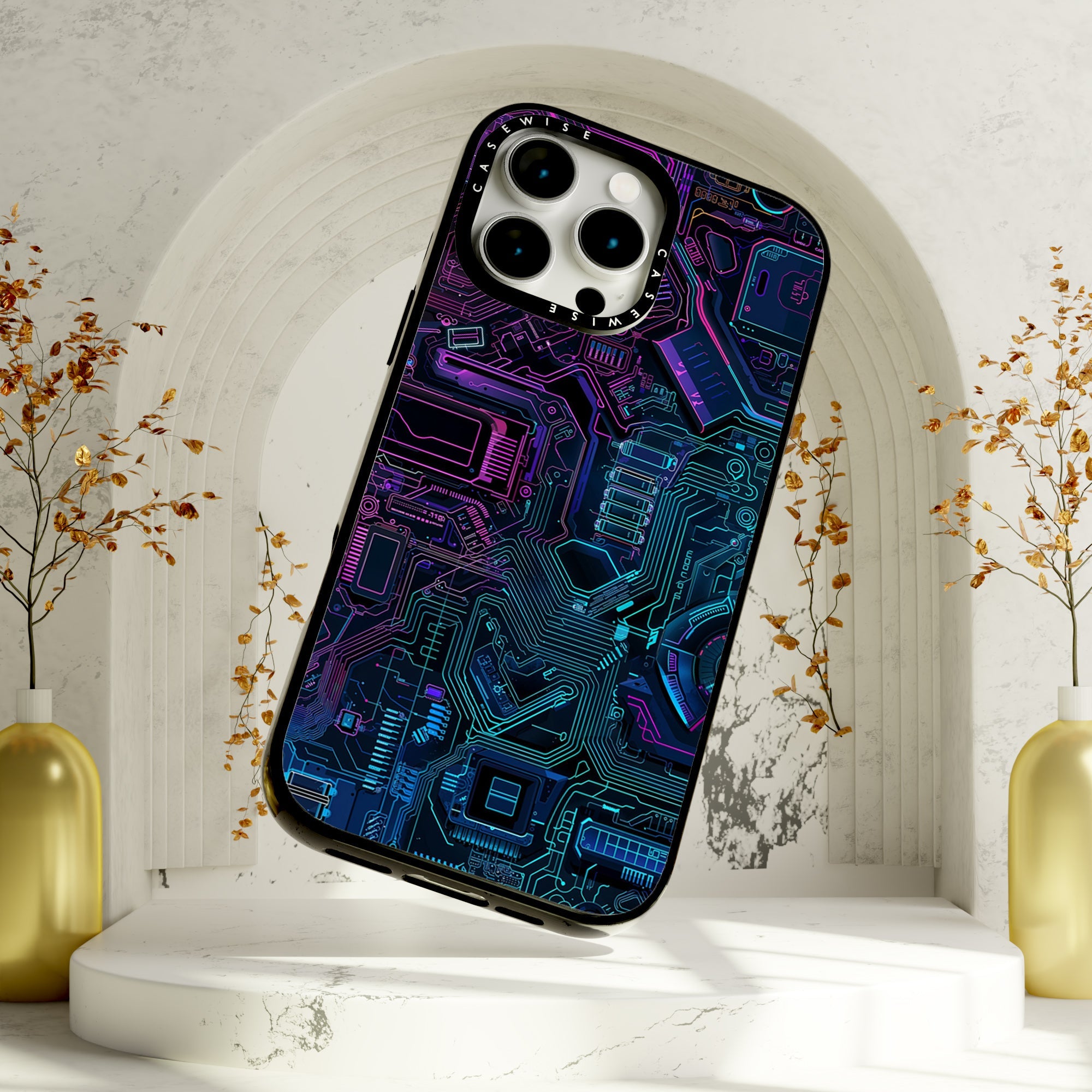 CASEWISE CASEWISE