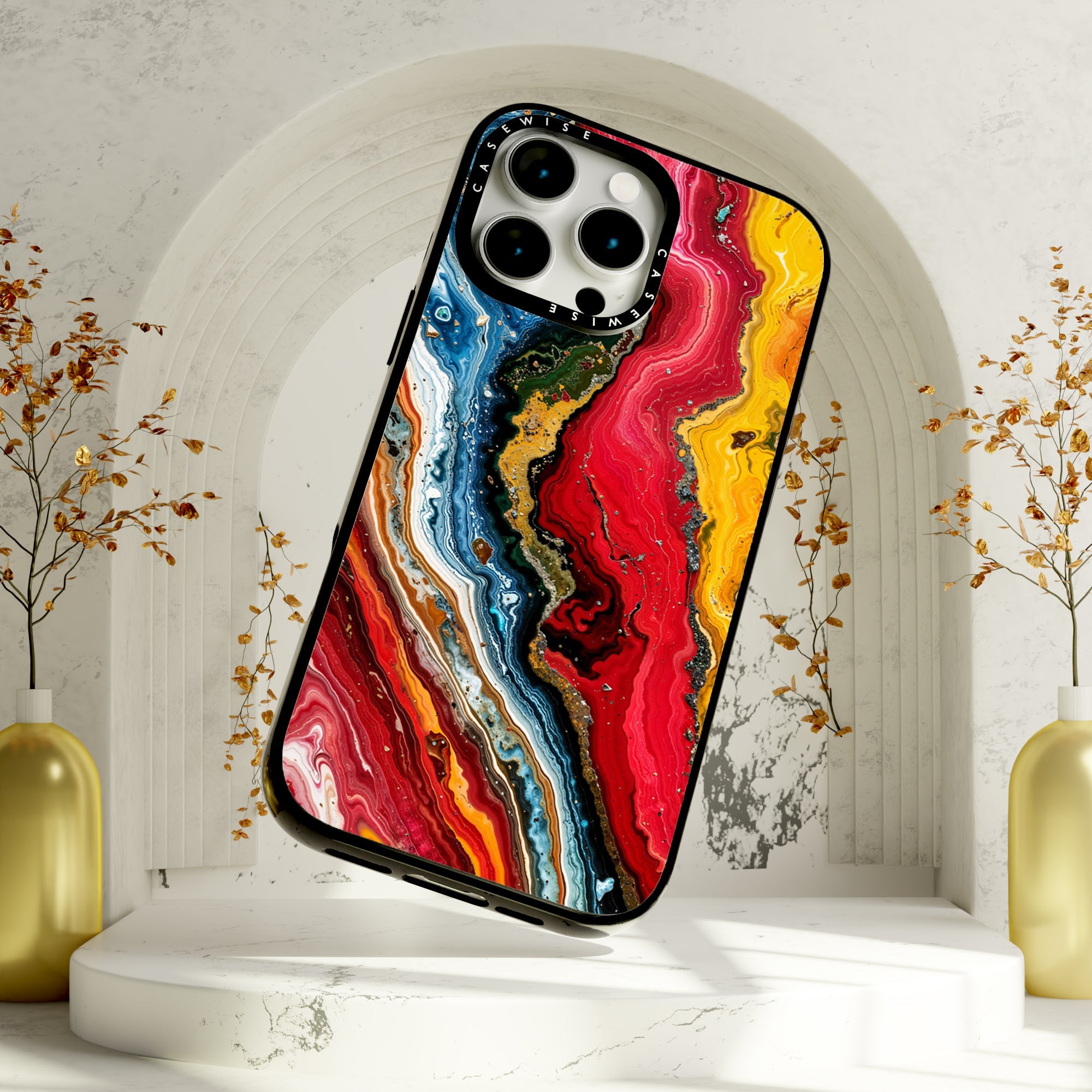 CASEWISE CASEWISE