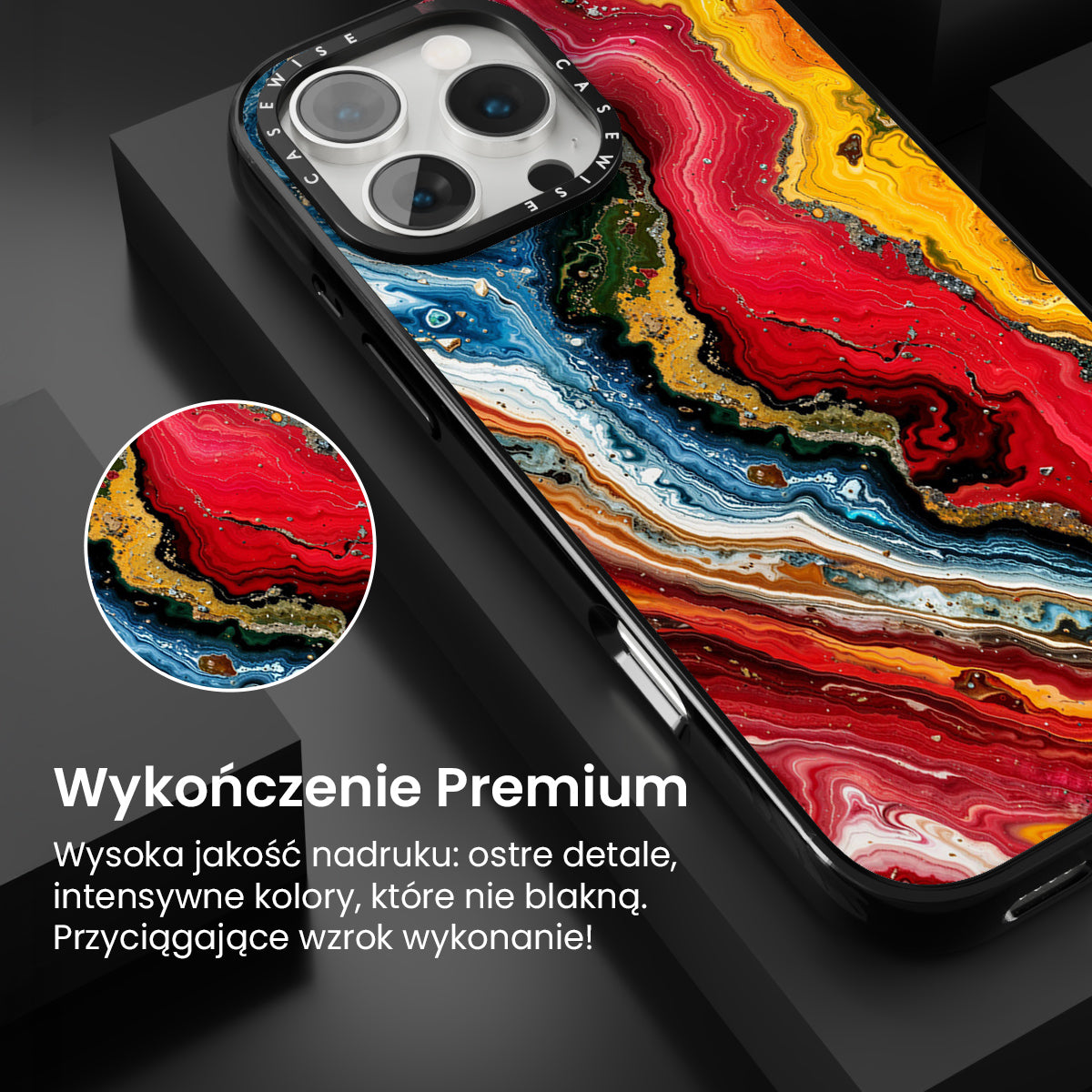 CASEWISE CASEWISE

Wykończenie Premium

Wysoka jakość nadruku: ostre detale, intensywne kolory, które nie blakną. Przyciągające wzrok wykonanie!