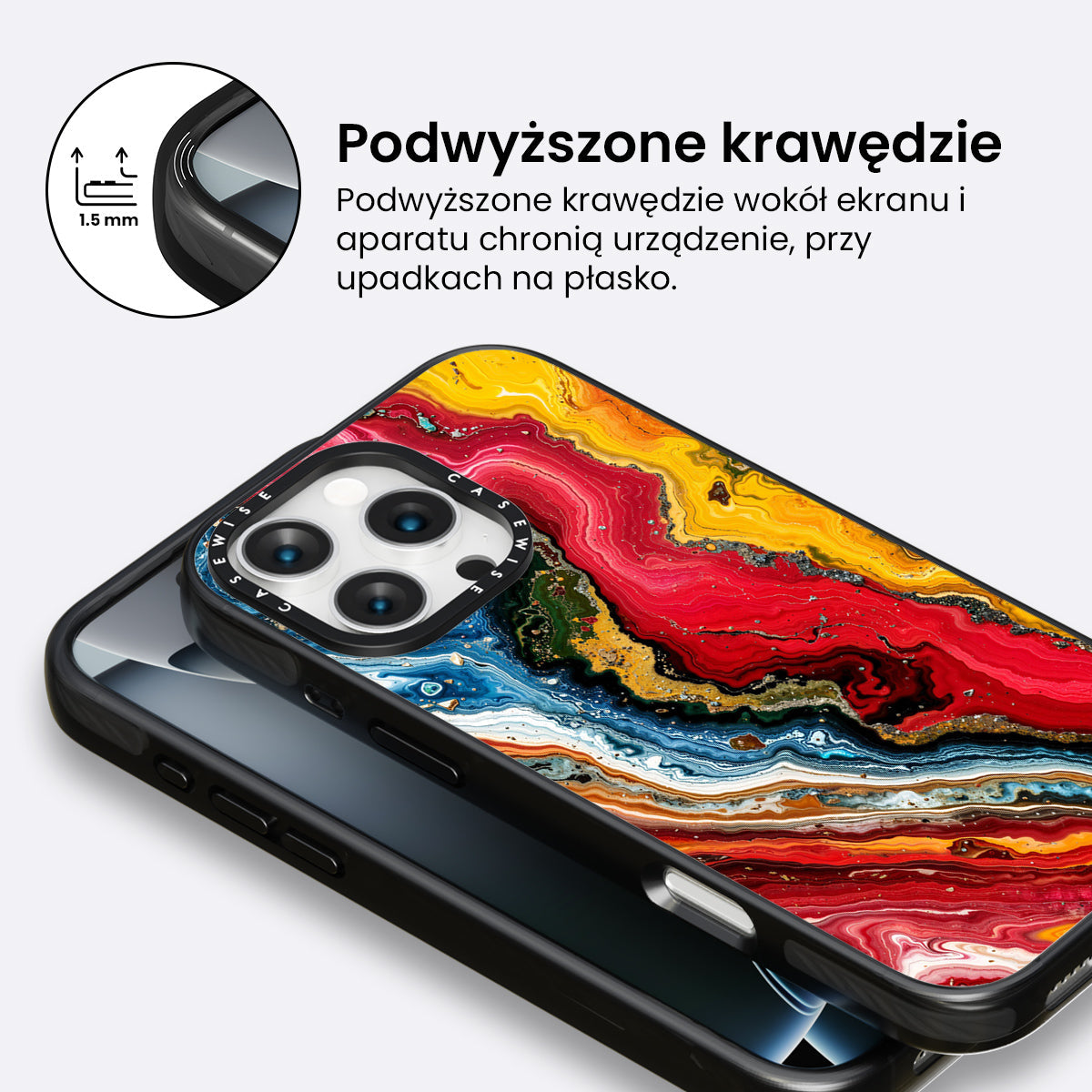 1.5 mm

Podwyższone krawędzie

Podwyższone krawędzie wokół ekranu i aparatu chronią urządzenie, przy upadkach na płasko.

CASEWISE CASEWISE