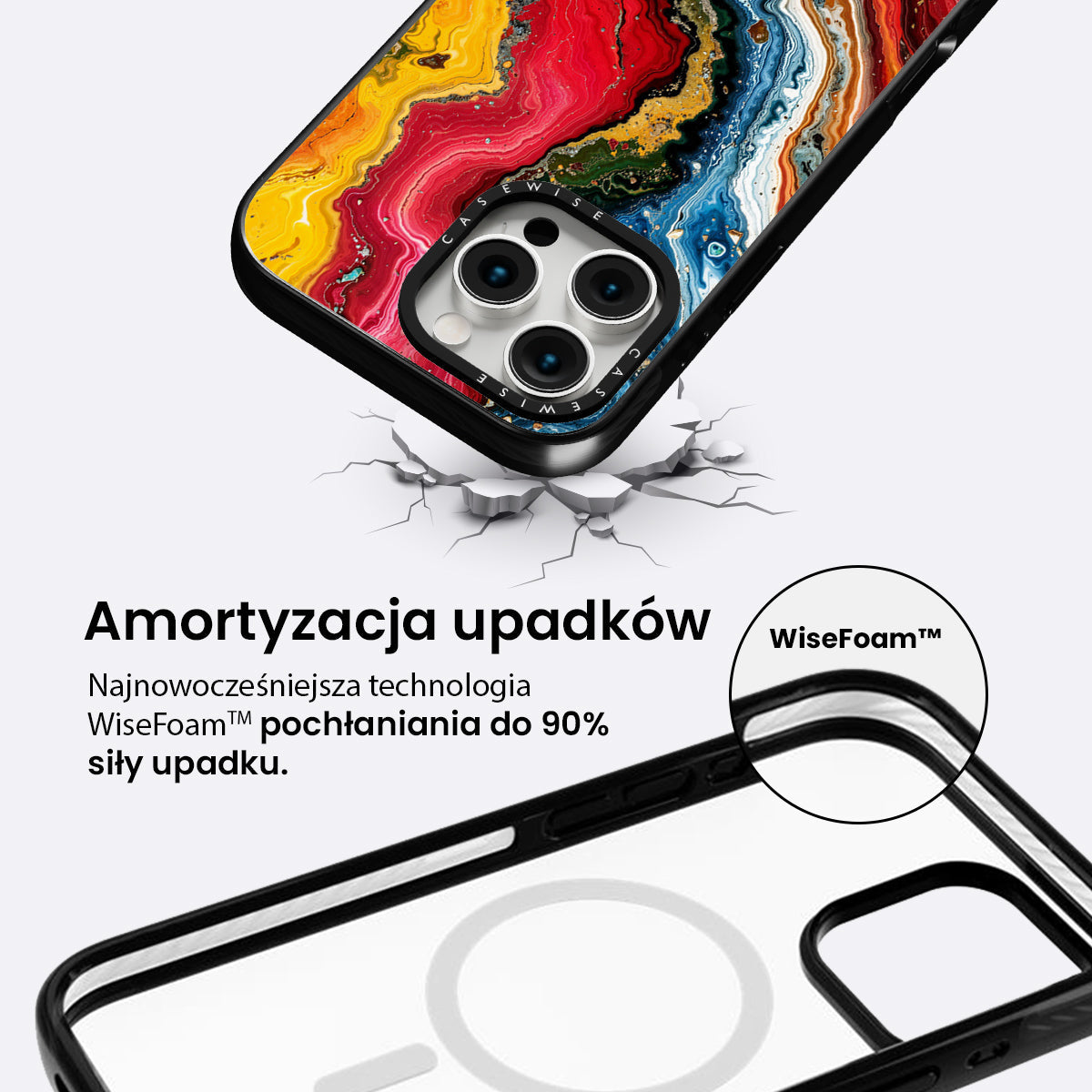 CASEWISE
CASEWISE

Amortyzacja upadków

Najnowocześniejsza technologia WiseFoam™ pochłaniania do 90% siły upadku.

WiseFoam™