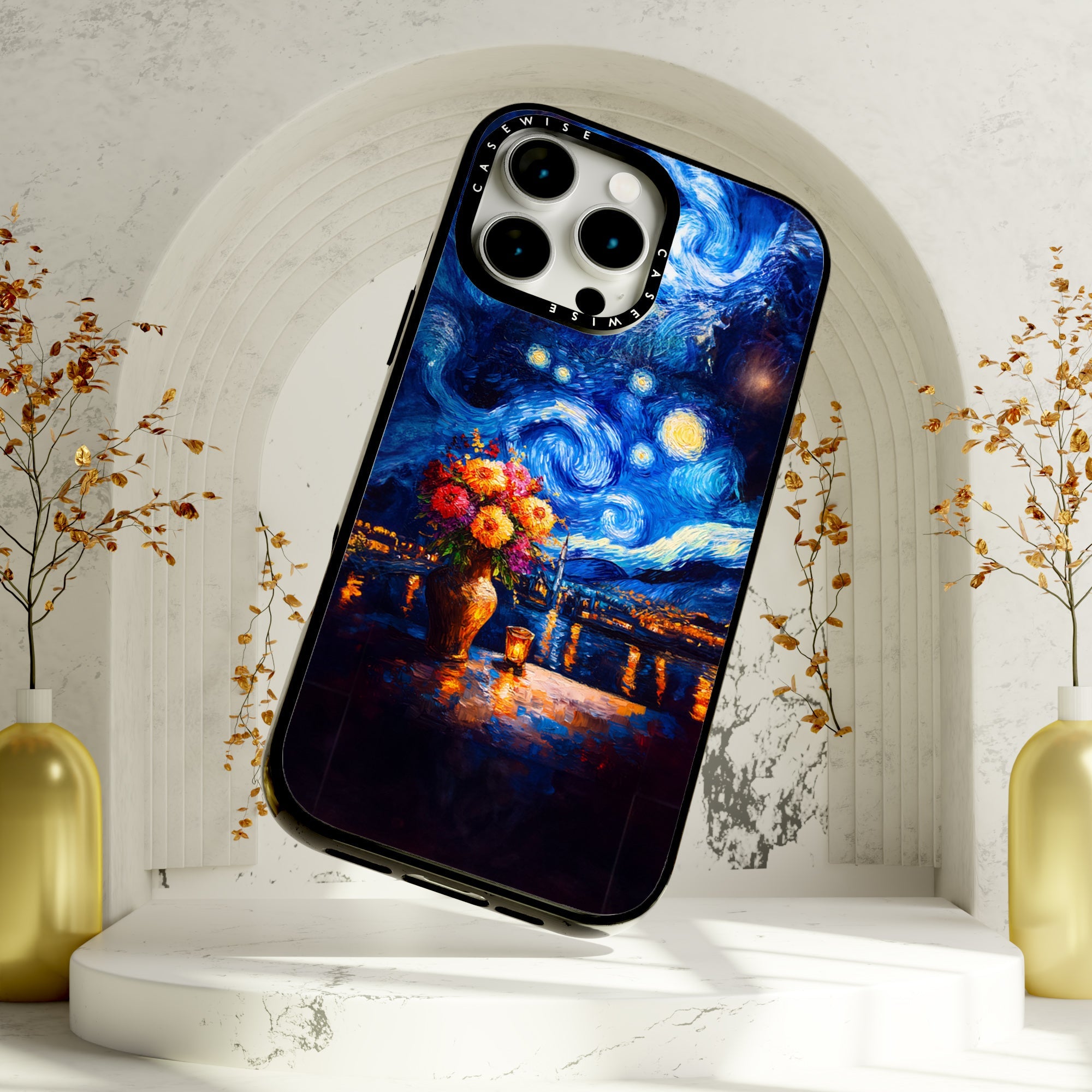 CASEWISE
CASEWISE