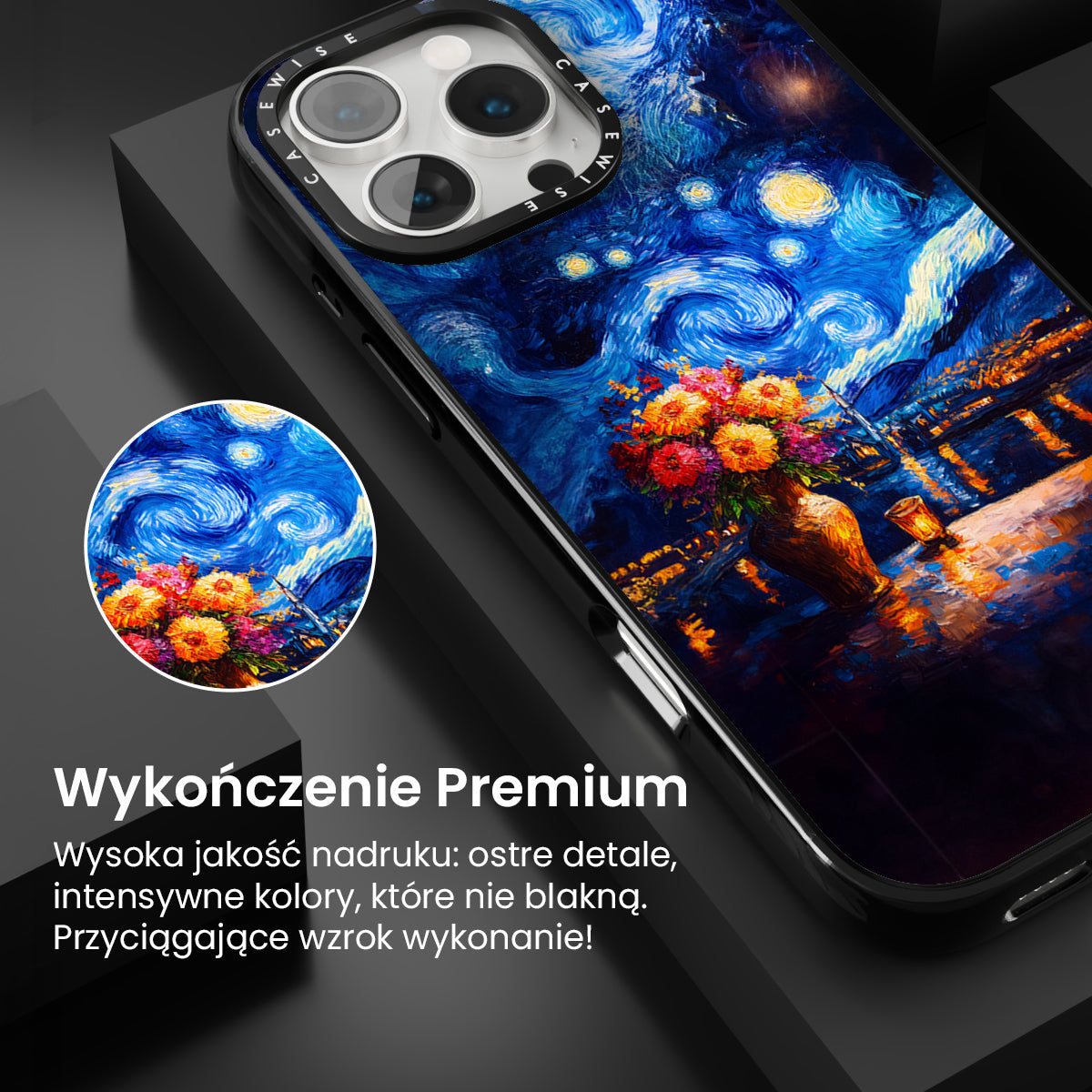 CASEWISE CASEWISE

Wykończenie Premium

Wysoka jakość nadruku: ostre detale, intensywne kolory, które nie blakną. Przyciągające wzrok wykonanie!