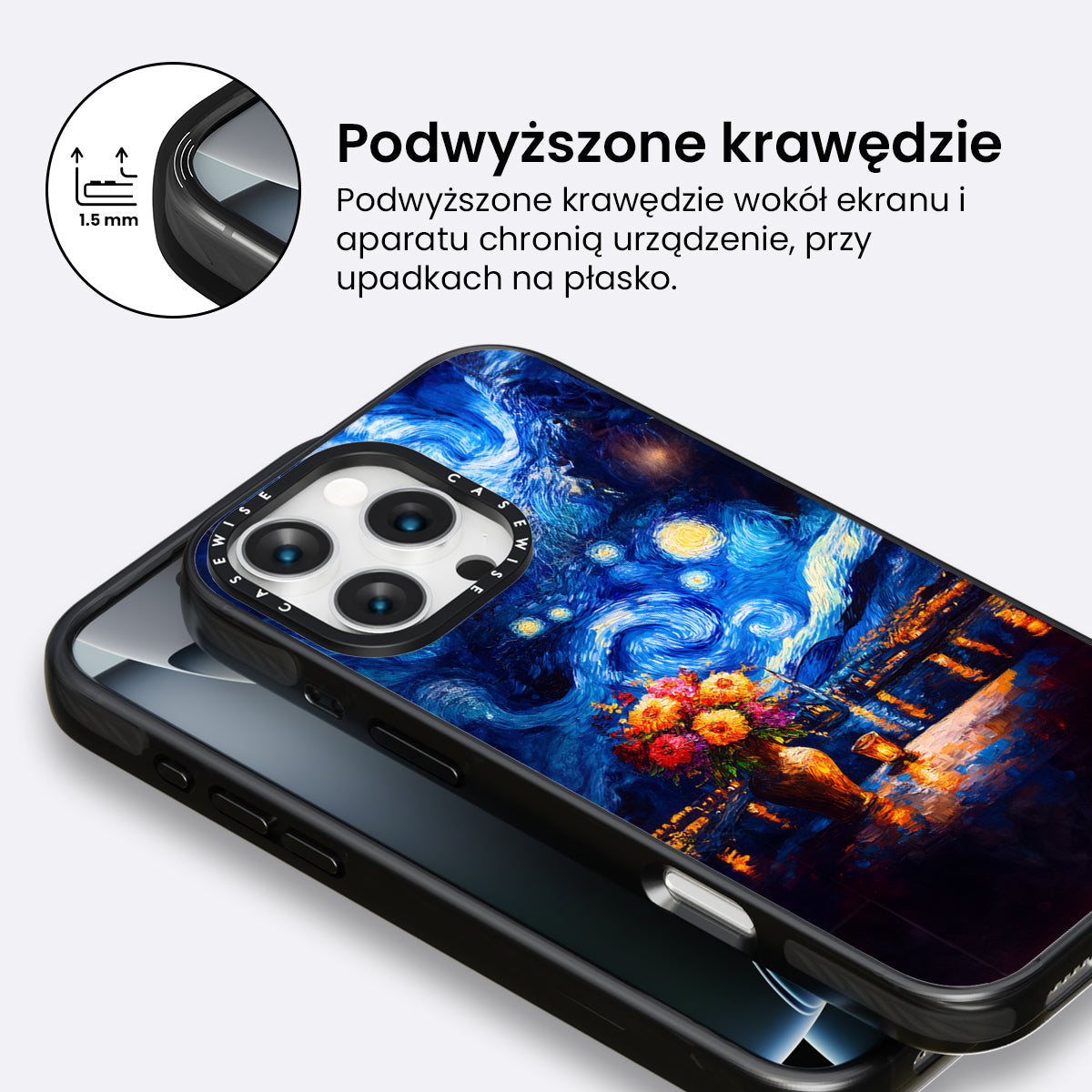 1.5 mm

Podwyższone krawędzie

Podwyższone krawędzie wokół ekranu i aparatu chronią urządzenie, przy upadkach na płasko.

CASEWISE CASEWISE