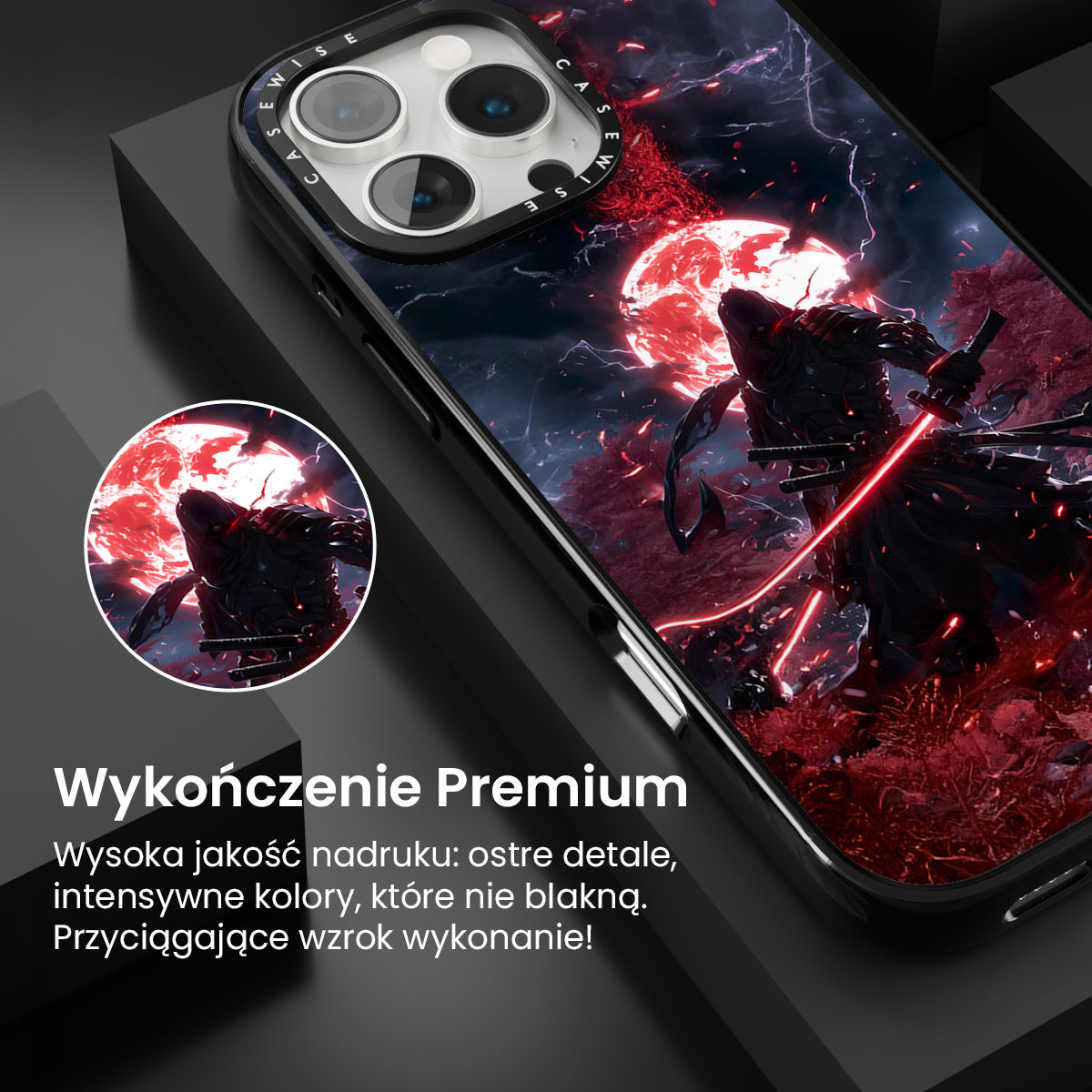 CASEWISE CASEWISE

Wykończenie Premium

Wysoka jakość nadruku: ostre detale, intensywne kolory, które nie blakną. Przyciągające wzrok wykonanie!