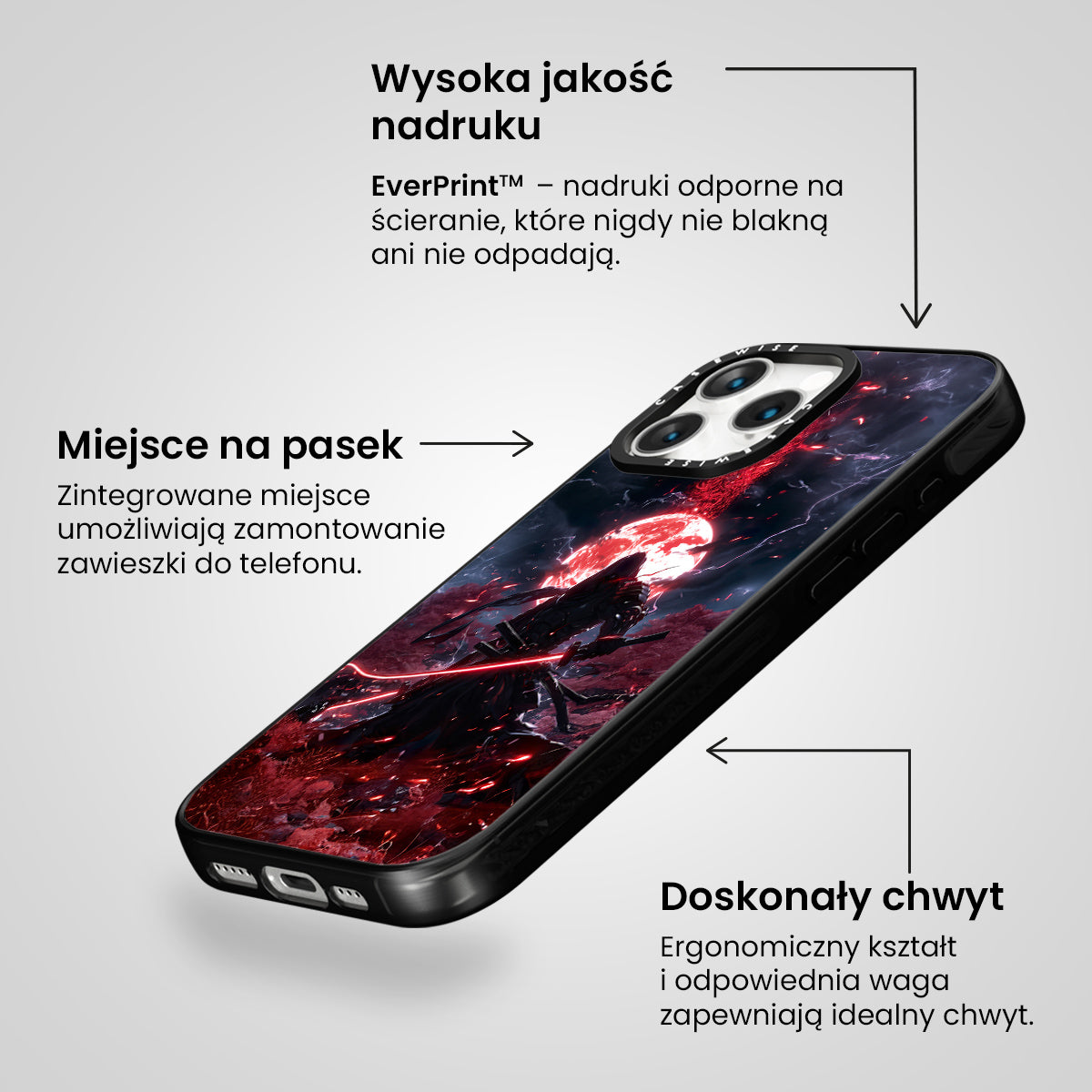 Wysoka jakość nadruku

EverPrint™ – nadruki odporne na ścieranie, które nigdy nie blakną ani nie odpadają.

Miejsce na pasek

Zintegrowane miejsce umożliwiają zamontowanie zawieszki do telefonu.

CASEWISE CASEWISE

Doskonały chwyt

Ergonomiczny kształt i odpowiednia waga zapewniają idealny chwyt.