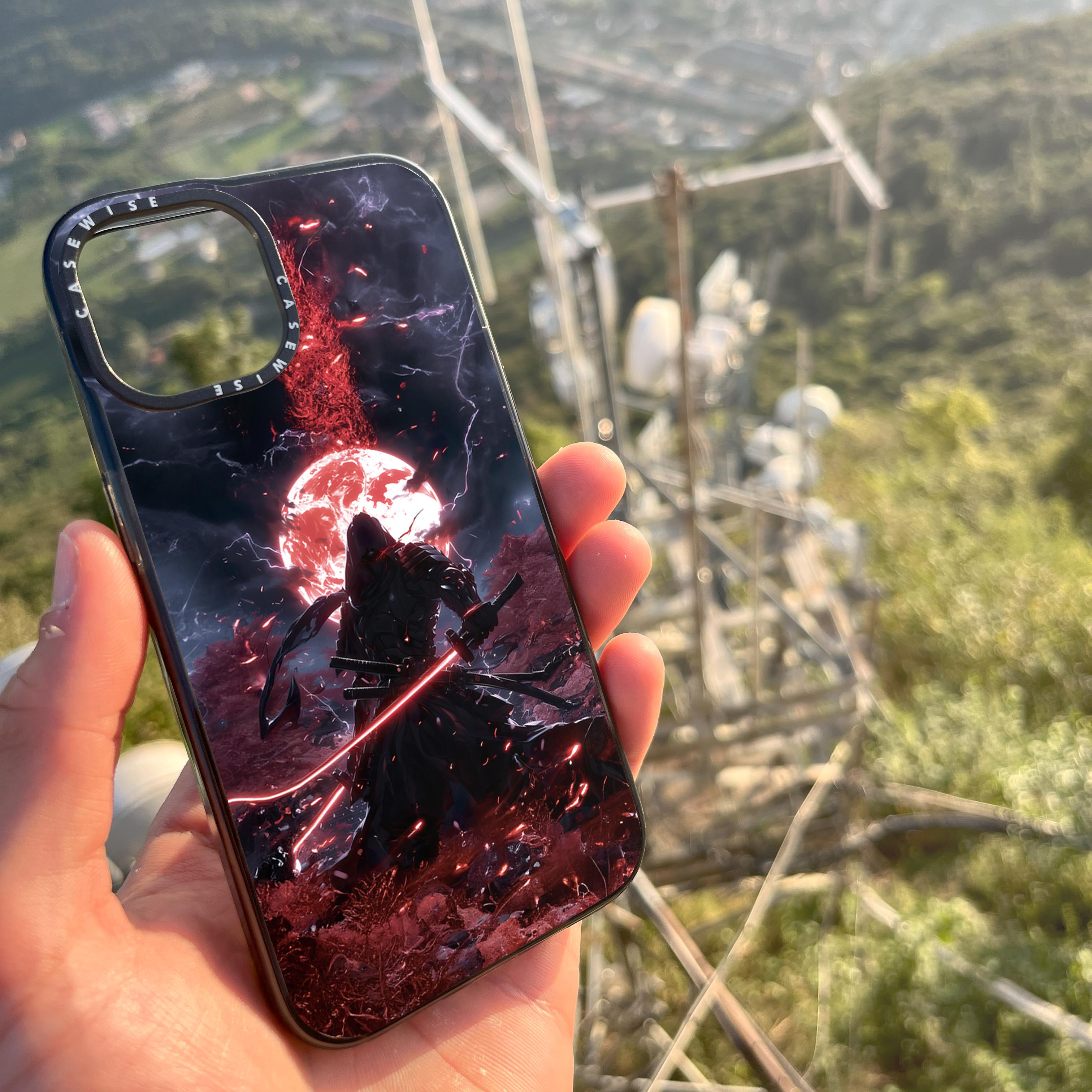 CASEWISE CASEWISE