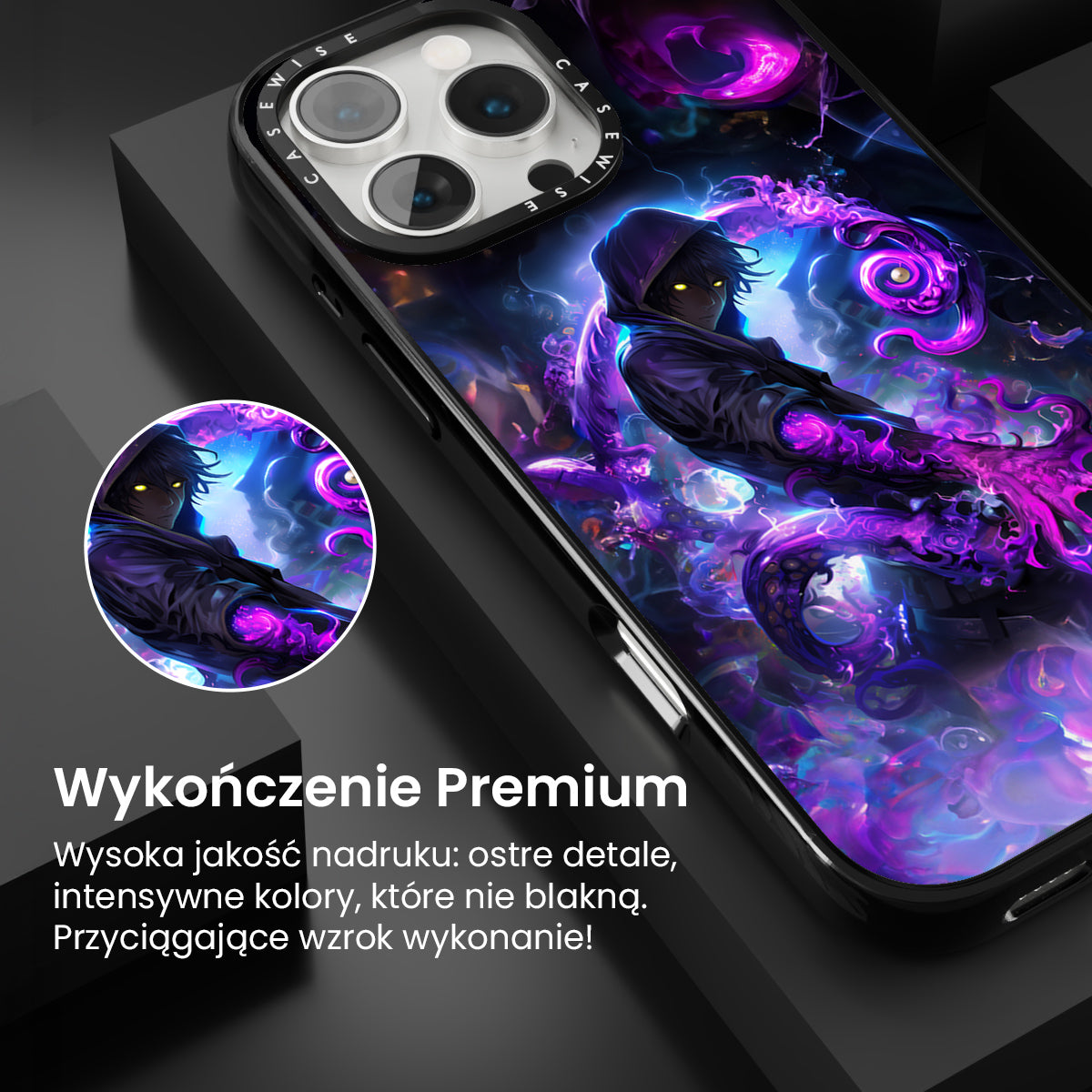 CASEWISE CASEWISE

Wykończenie Premium

Wysoka jakość nadruku: ostre detale, intensywne kolory, które nie blakną. Przyciągające wzrok wykonanie!