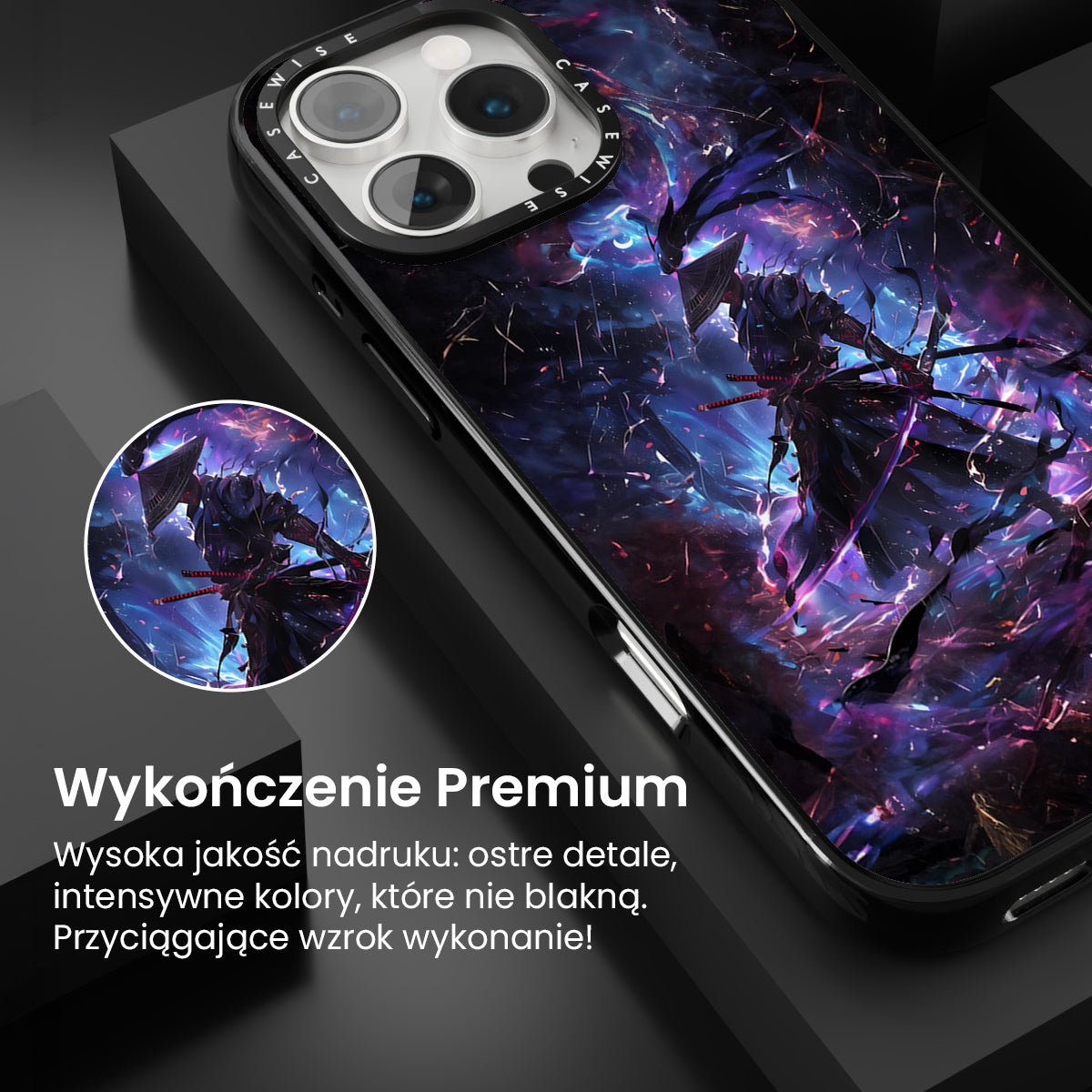 CASEWISE CASEWISE

Wykończenie Premium

Wysoka jakość nadruku: ostre detale, intensywne kolory, które nie blakną. Przyciągające wzrok wykonanie!