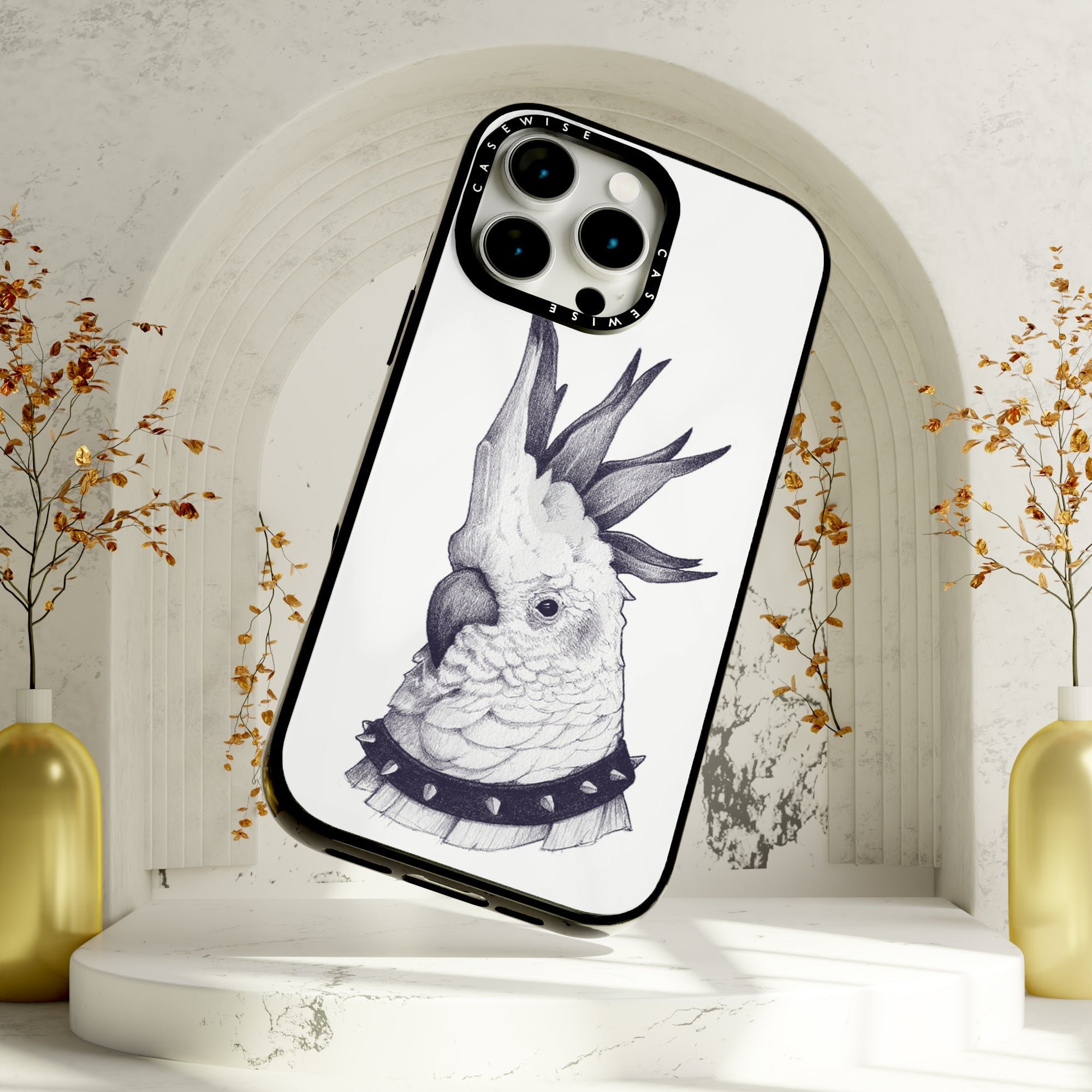 CASEWISE
CASEWISE