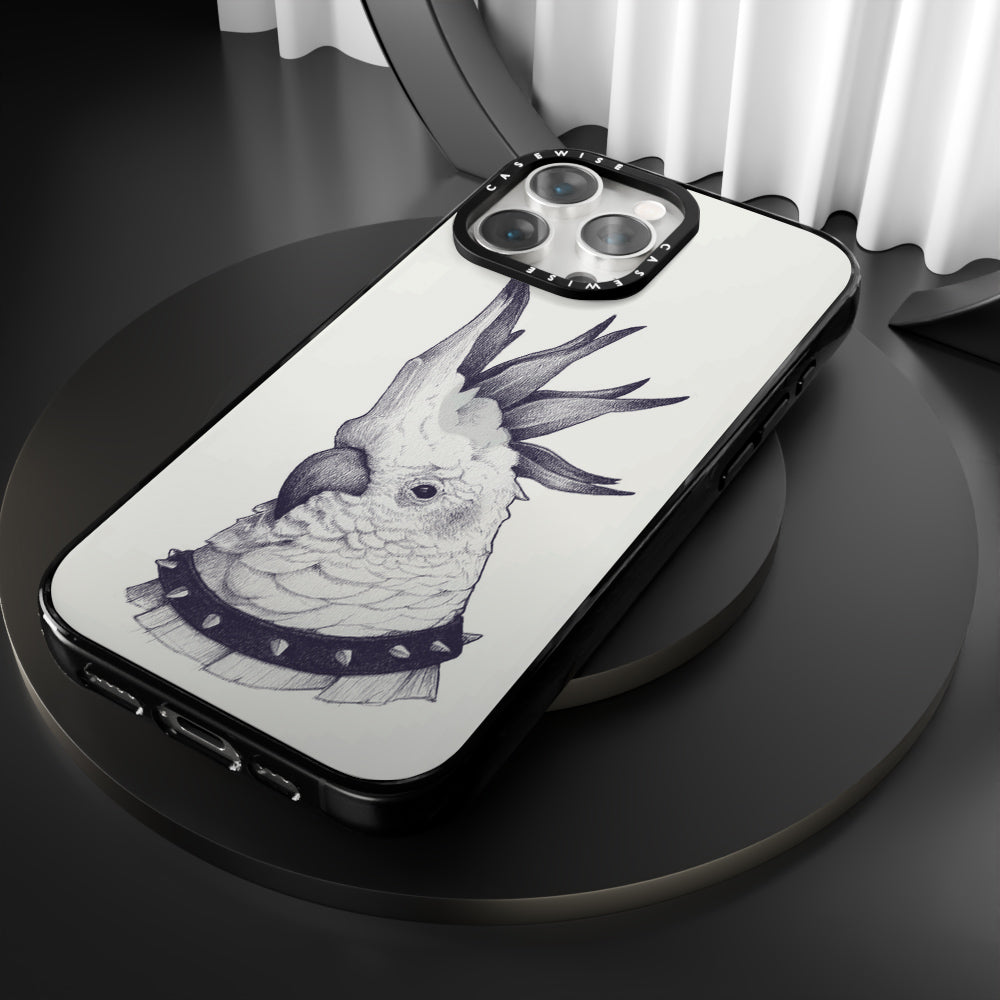 CASEWISE CASEWISE