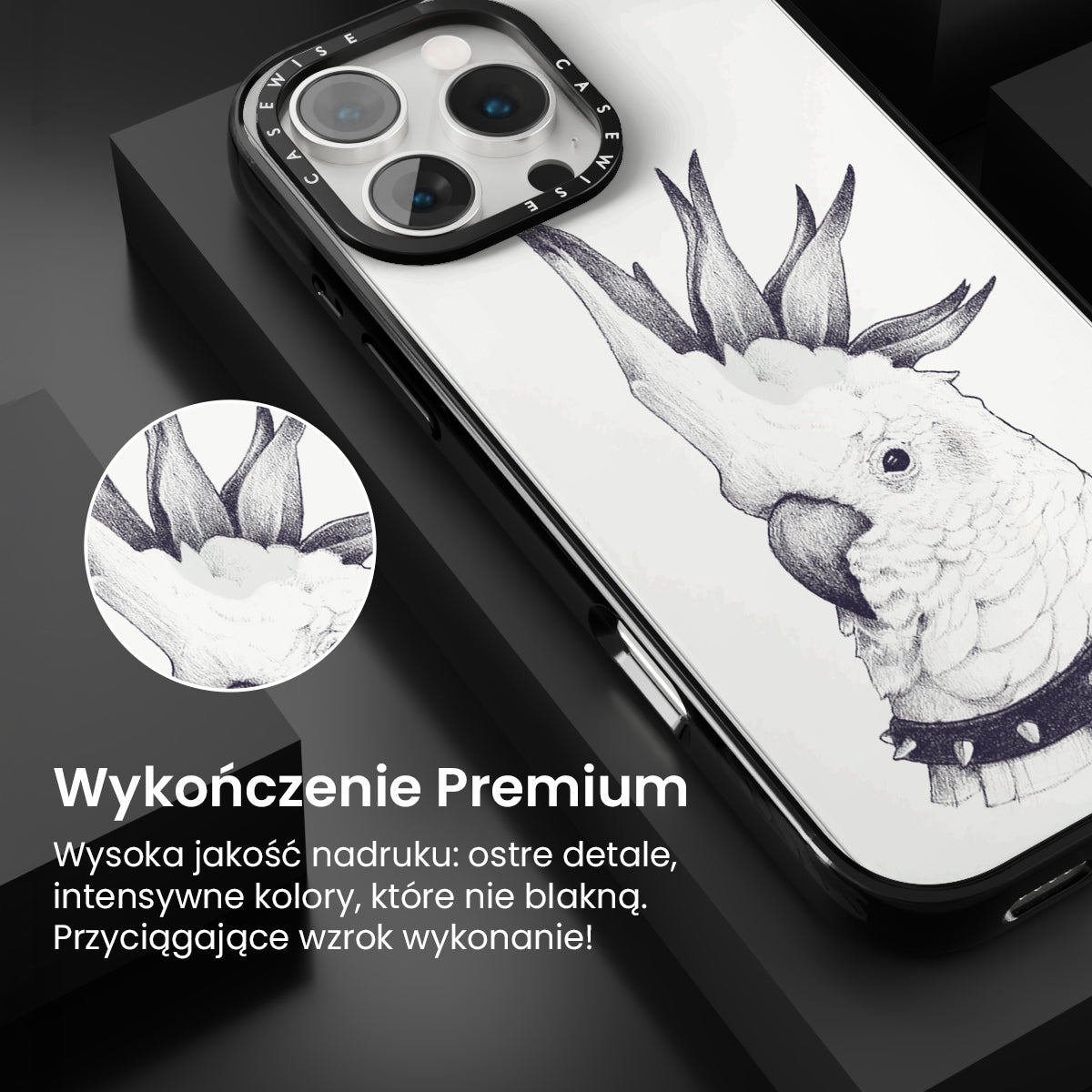 CASEWISE CASEWISE

Wykończenie Premium

Wysoka jakość nadruku: ostre detale, intensywne kolory, które nie blakną. Przyciągające wzrok wykonanie!