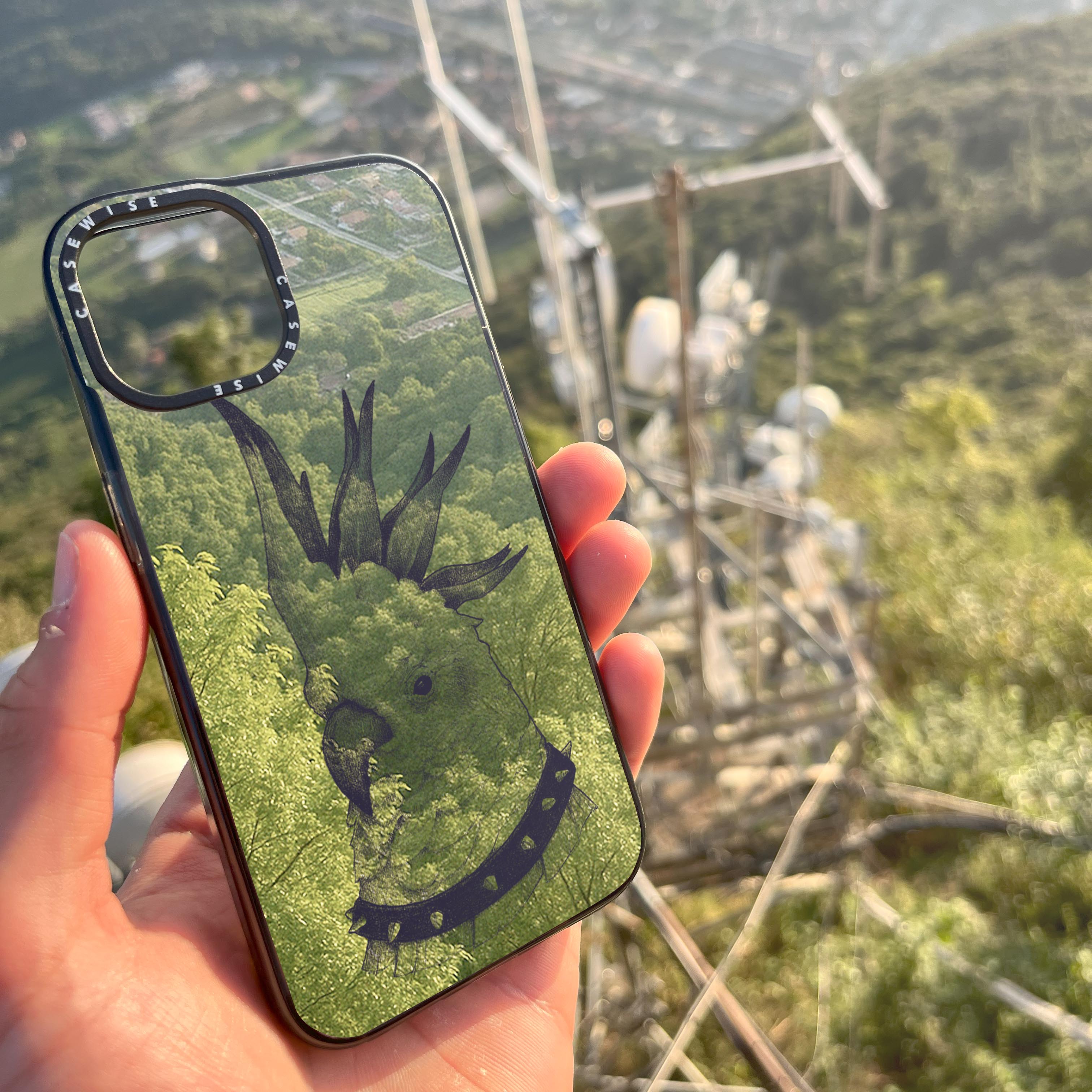 CASEWISE CASEWISE