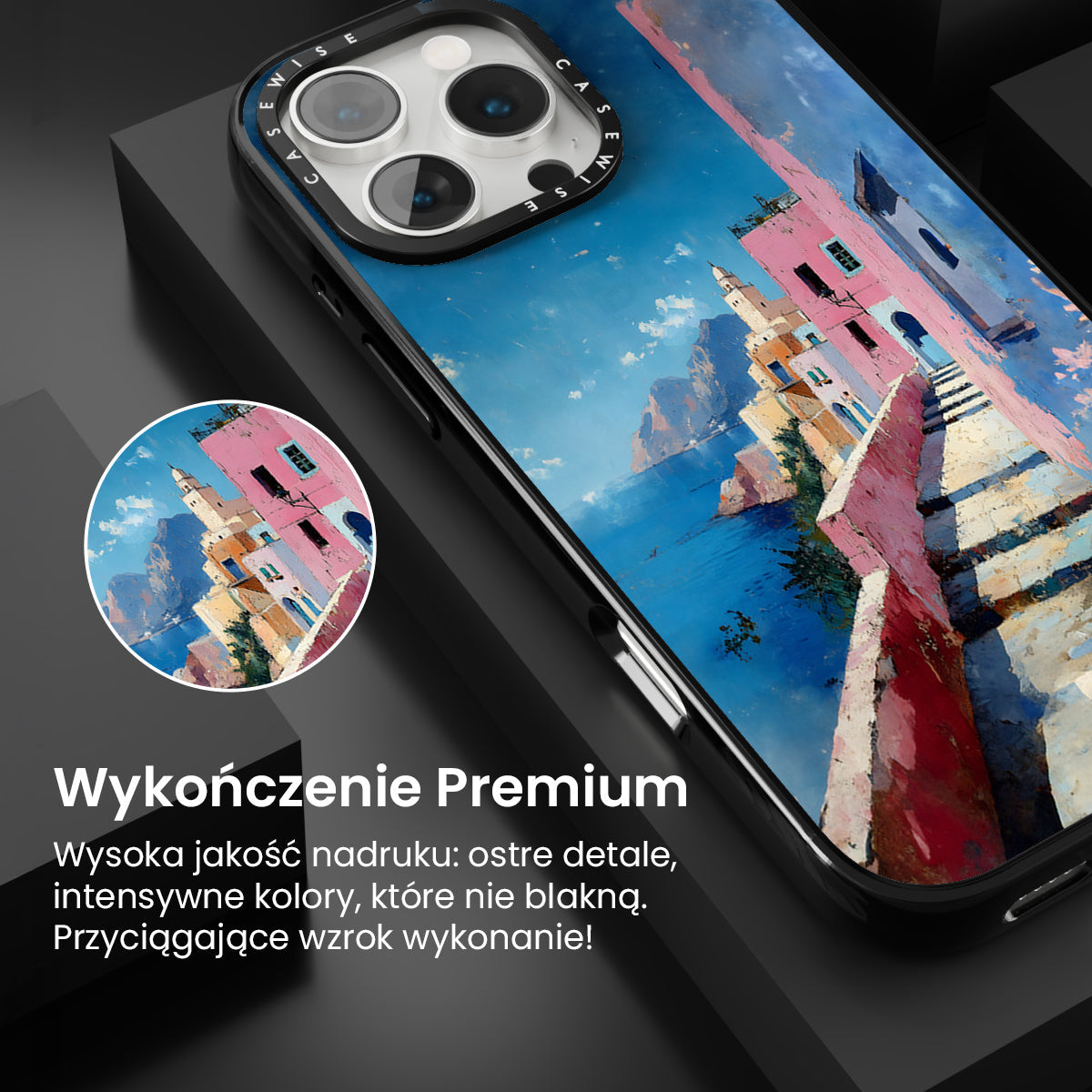 CASEWISE CASEWISE

Wykończenie Premium

Wysoka jakość nadruku: ostre detale, intensywne kolory, które nie blakną. Przyciągające wzrok wykonanie!