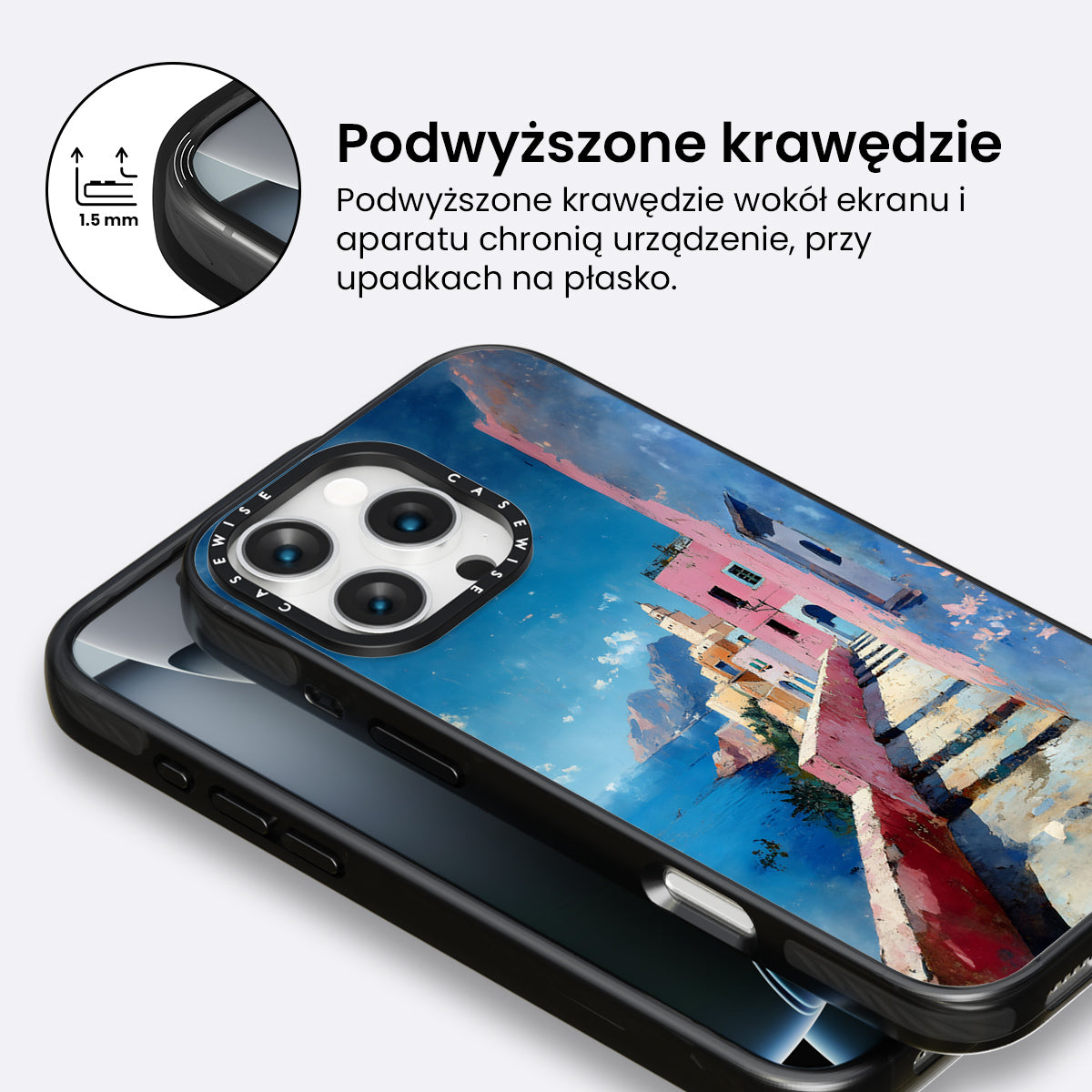 1.5 mm

Podwyższone krawędzie

Podwyższone krawędzie wokół ekranu i aparatu chronią urządzenie, przy upadkach na płasko.

CASEWISE CASEWISE