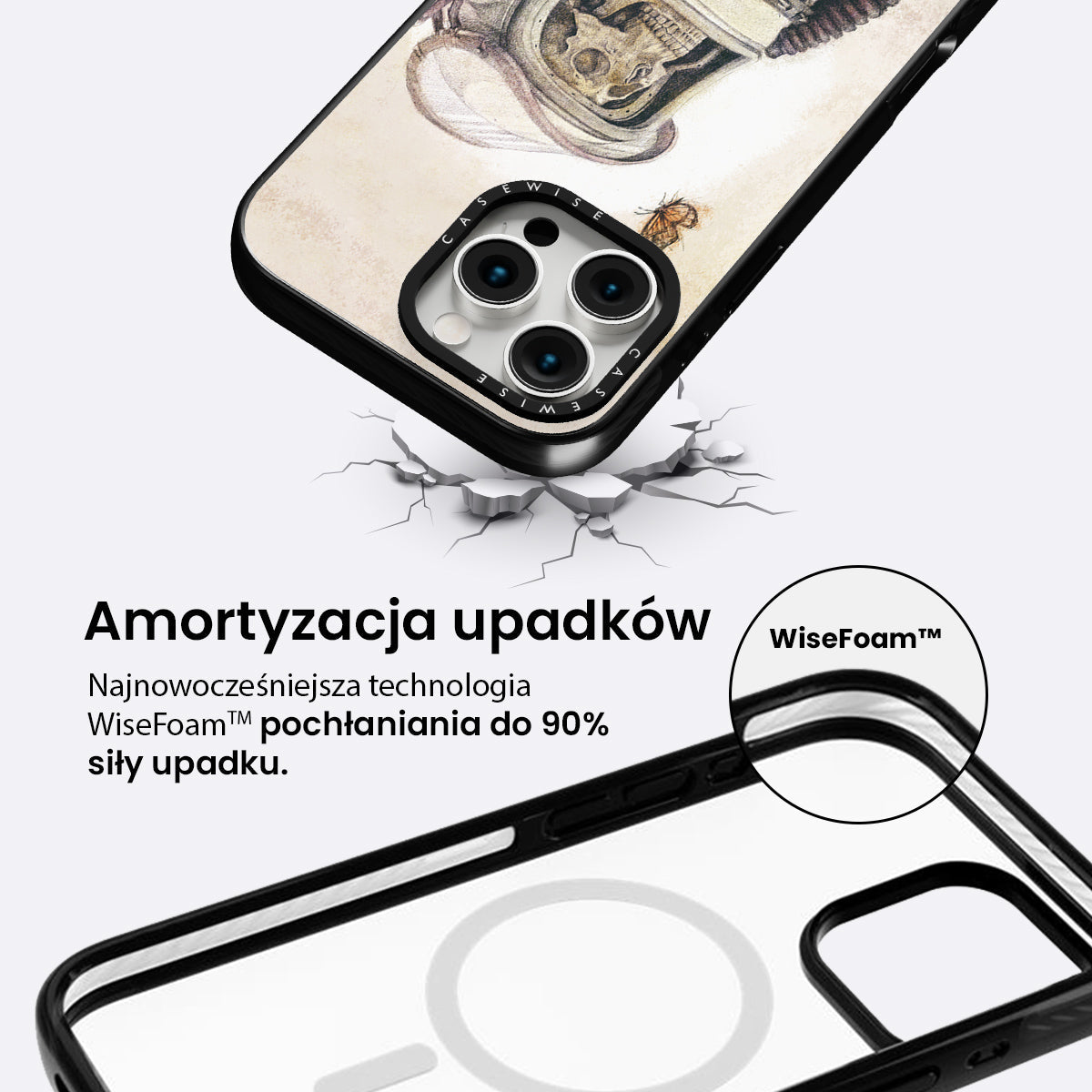 CASEWISE

CASEWISE

Amortyzacja upadków

Najnowocześniejsza technologia WiseFoam™ pochłaniania do 90% siły upadku.

WiseFoam™