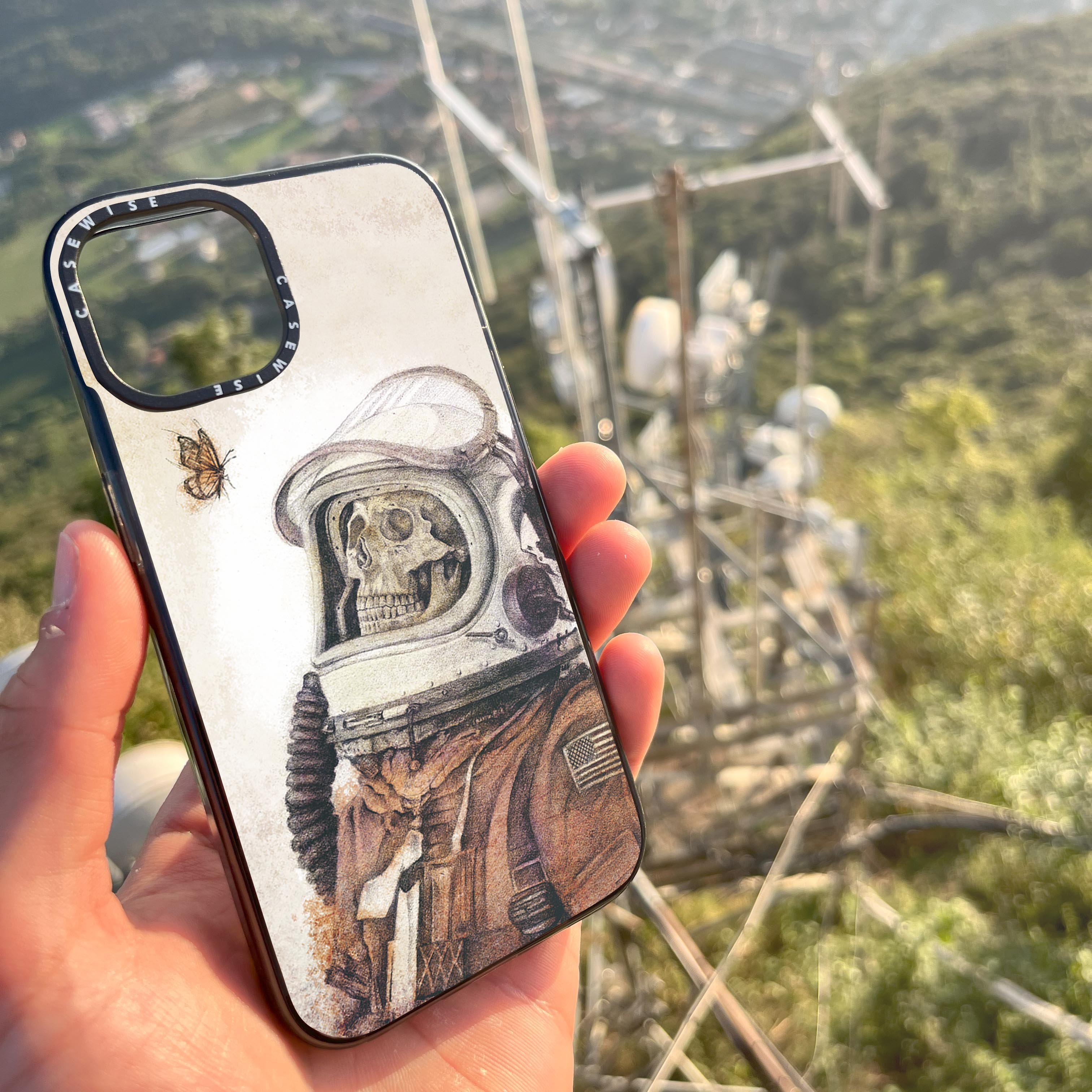 CASEWISE CASEWISE