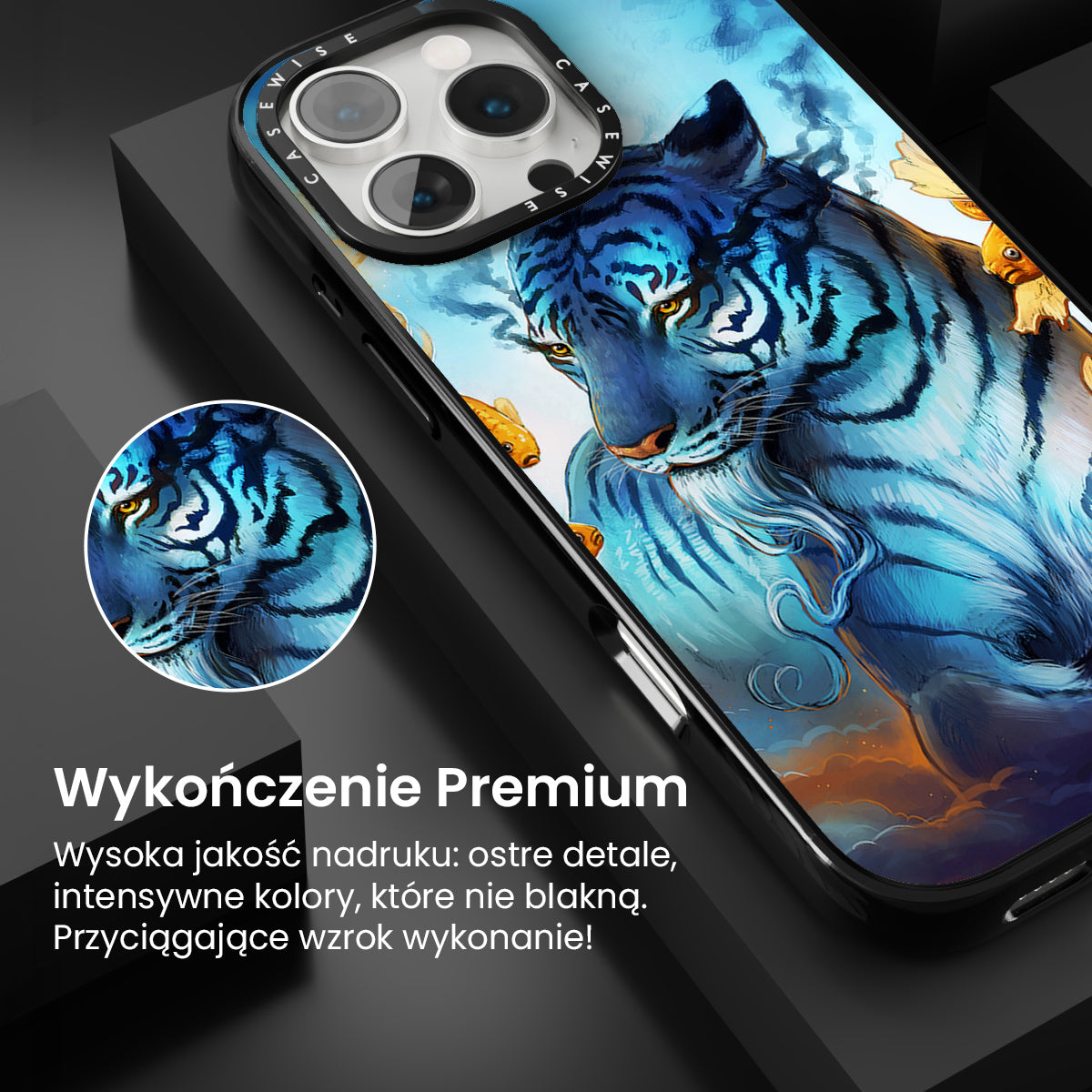 CASEWISE CASEWISE

Wykończenie Premium

Wysoka jakość nadruku: ostre detale, intensywne kolory, które nie blakną. Przyciągające wzrok wykonanie!