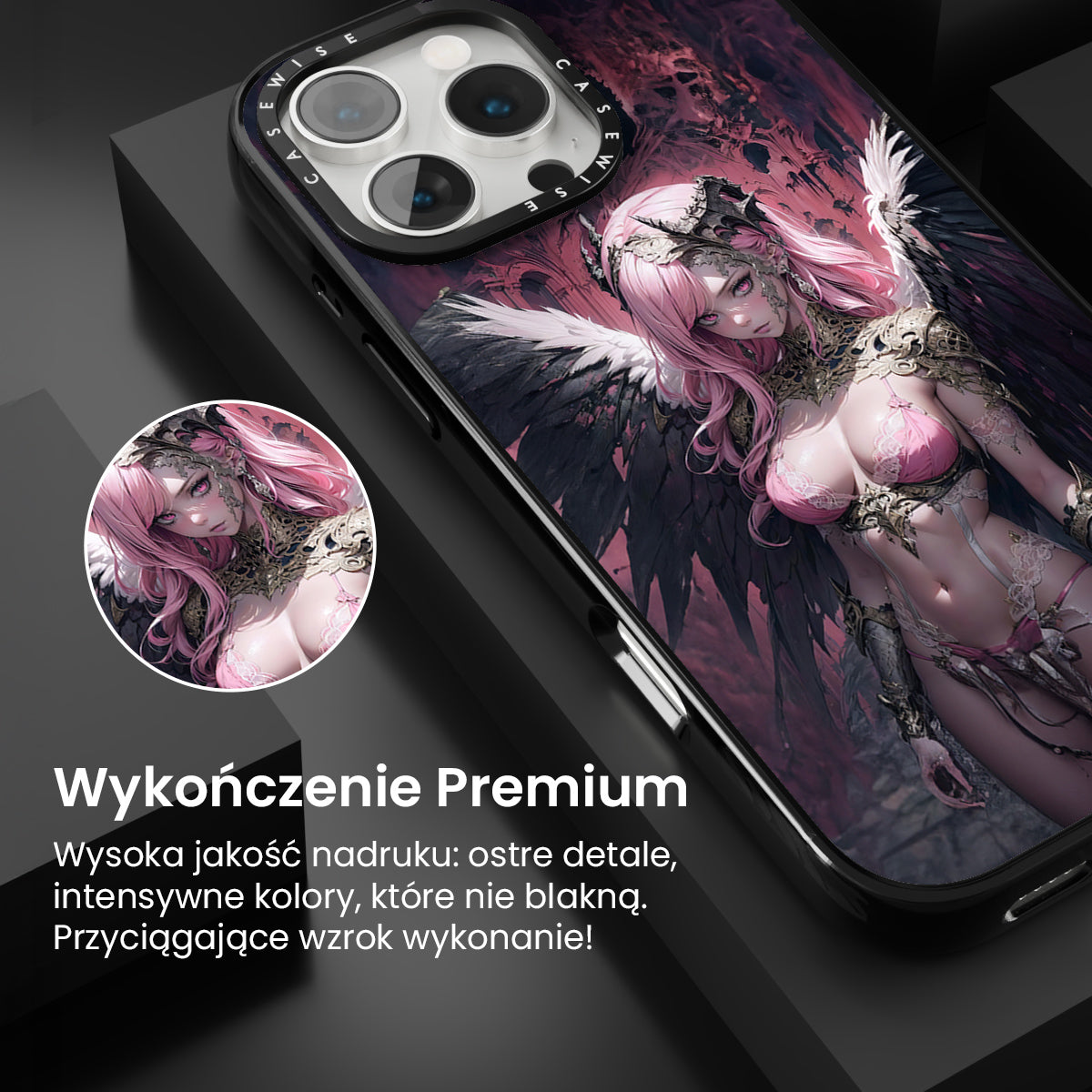 CASEWISE CASEWISE

Wykończenie Premium

Wysoka jakość nadruku: ostre detale, intensywne kolory, które nie blakną. Przyciągające wzrok wykonanie!