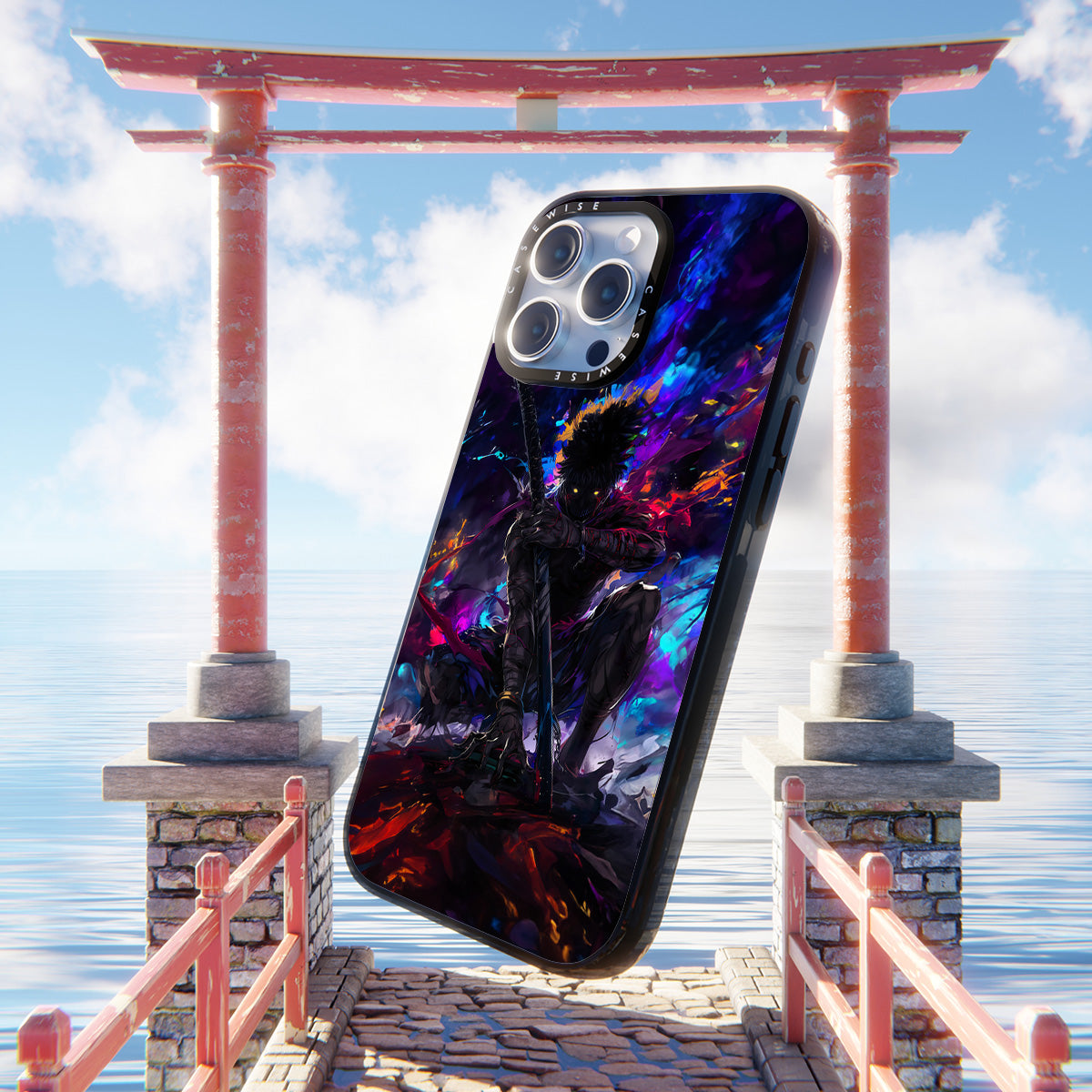 CASEWISE CASEWISE