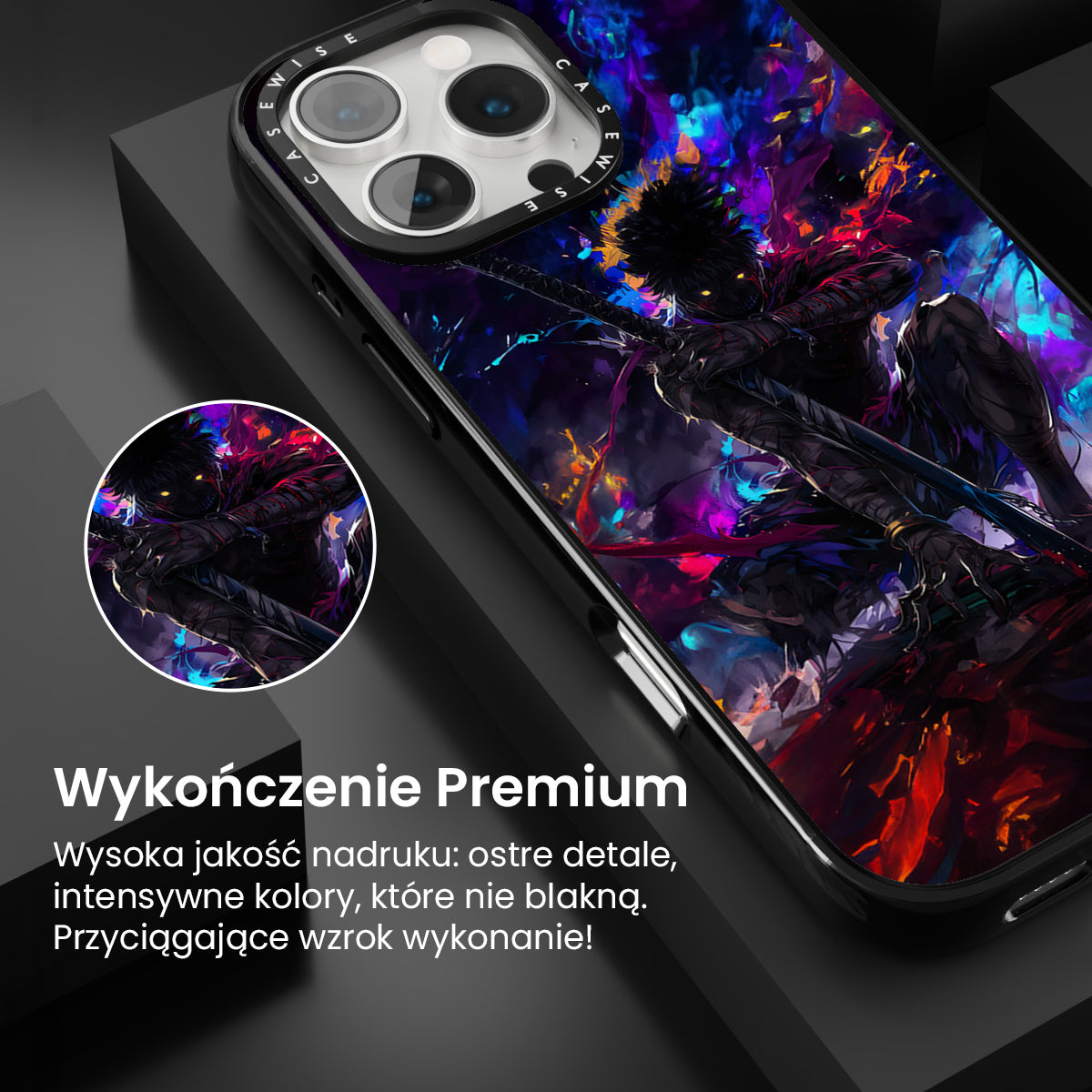 CASEWISE CASEWISE

Wykończenie Premium

Wysoka jakość nadruku: ostre detale, intensywne kolory, które nie blakną. Przyciągające wzrok wykonanie!