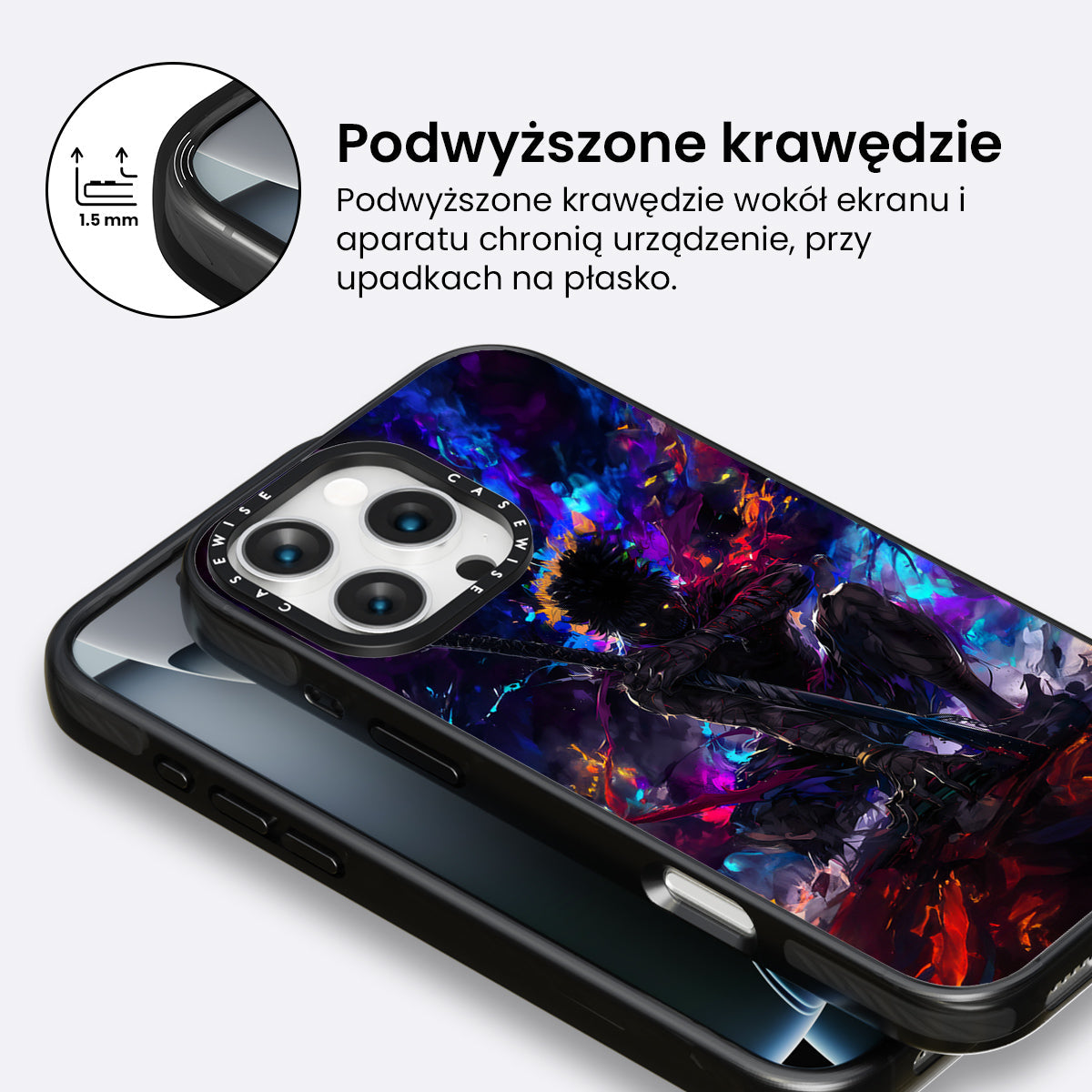 1.5 mm

Podwyższone krawędzie

Podwyższone krawędzie wokół ekranu i aparatu chronią urządzenie, przy upadkach na płasko.

CASEWISE CASEWISE