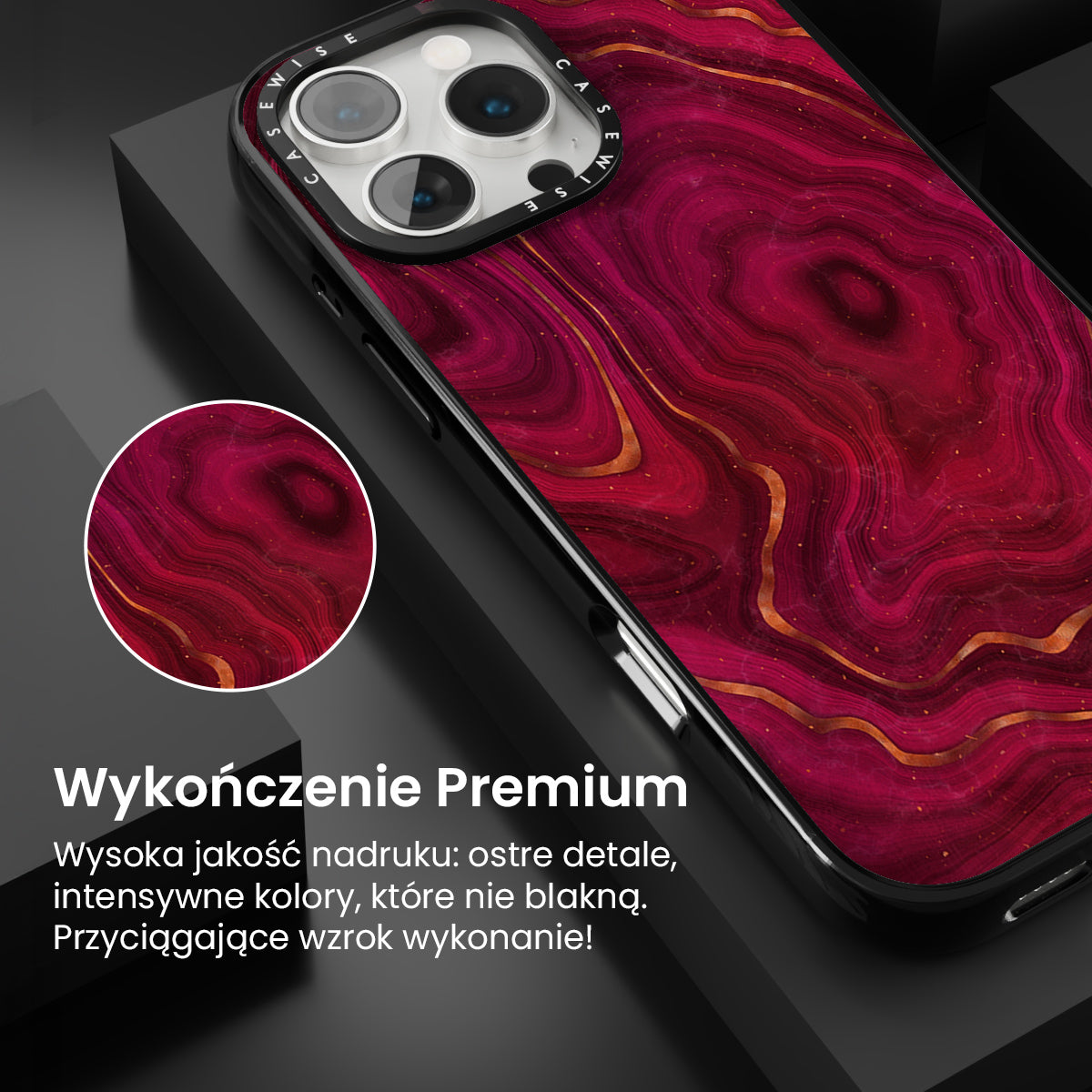 CASEWISE CASEWISE

Wykończenie Premium

Wysoka jakość nadruku: ostre detale, intensywne kolory, które nie blakną. Przyciągające wzrok wykonanie!