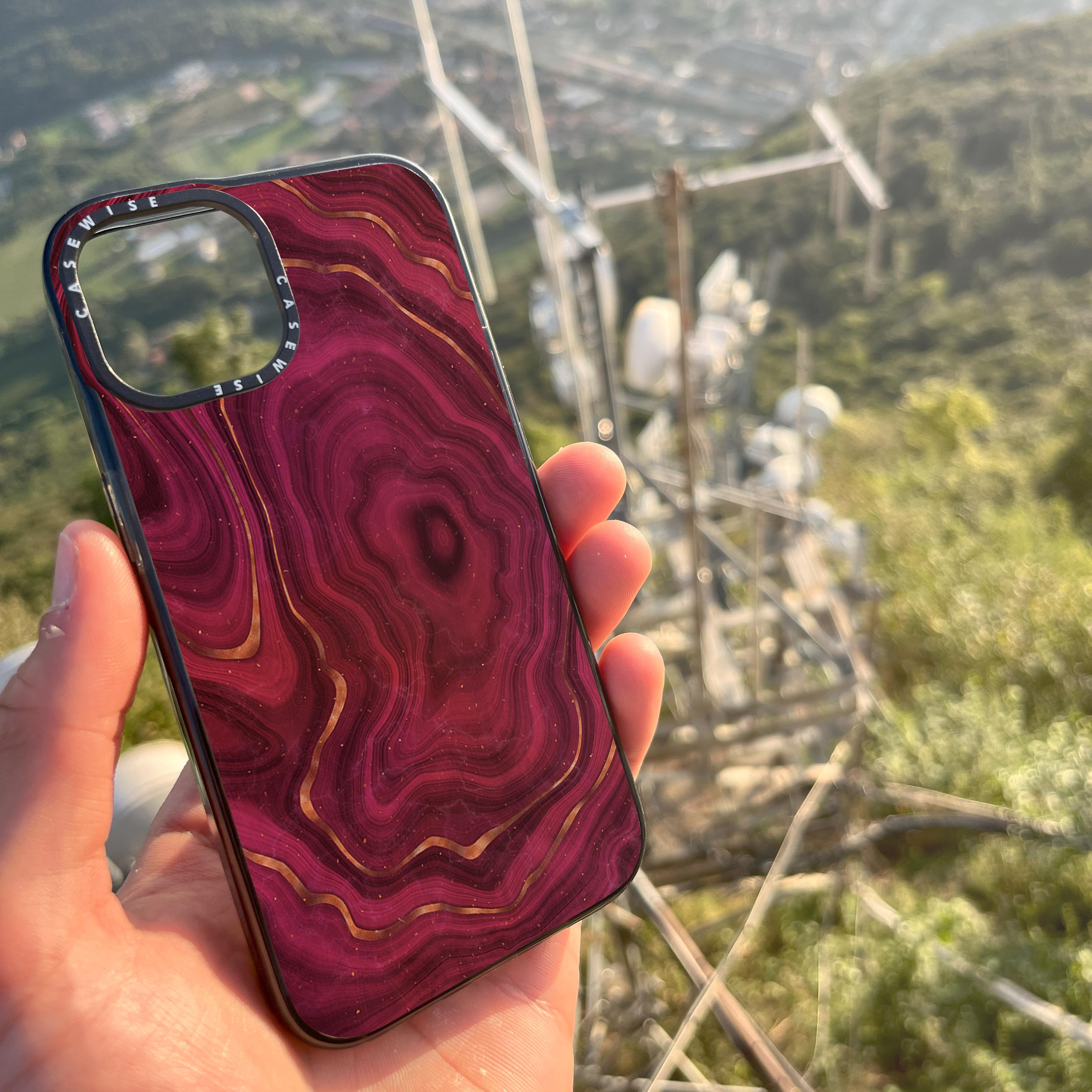 CASEWISE CASEWISE