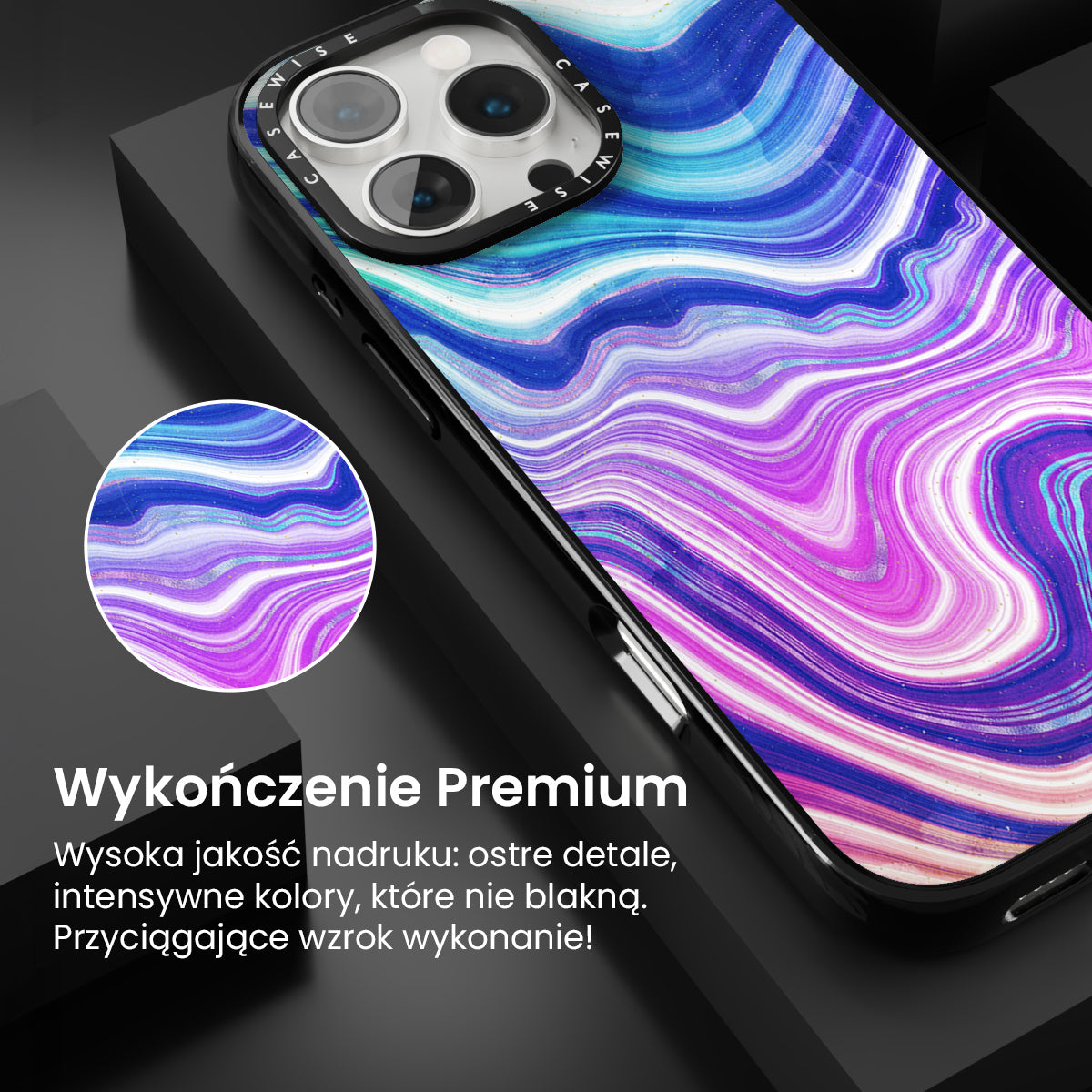 CASEWISE CASEWISE

Wykończenie Premium

Wysoka jakość nadruku: ostre detale, intensywne kolory, które nie blakną. Przyciągające wzrok wykonanie!