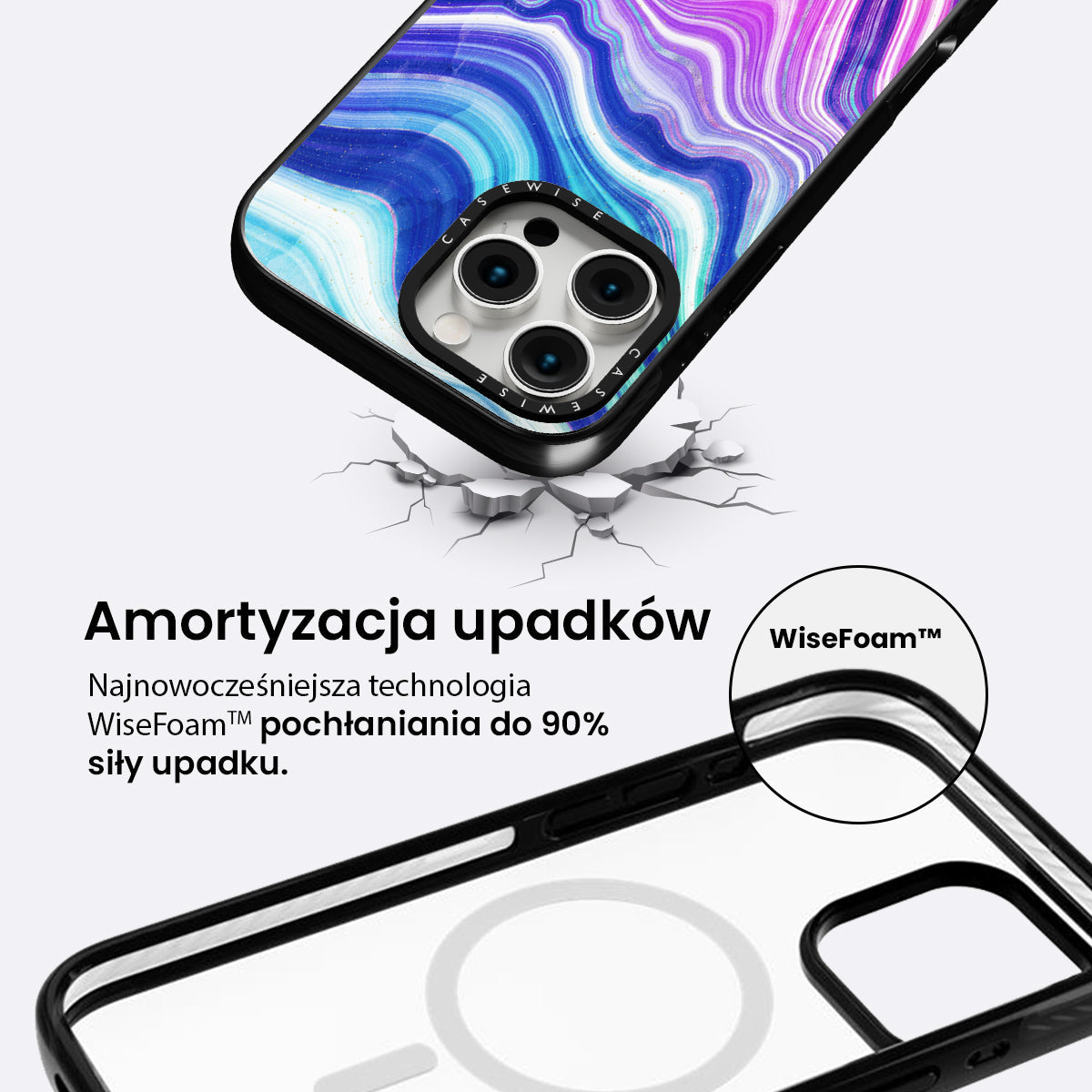 CASEWISE CASEWISE

Amortyzacja upadków

Najnowocześniejsza technologia WiseFoam™ pochłaniania do 90% siły upadku.

WiseFoam™