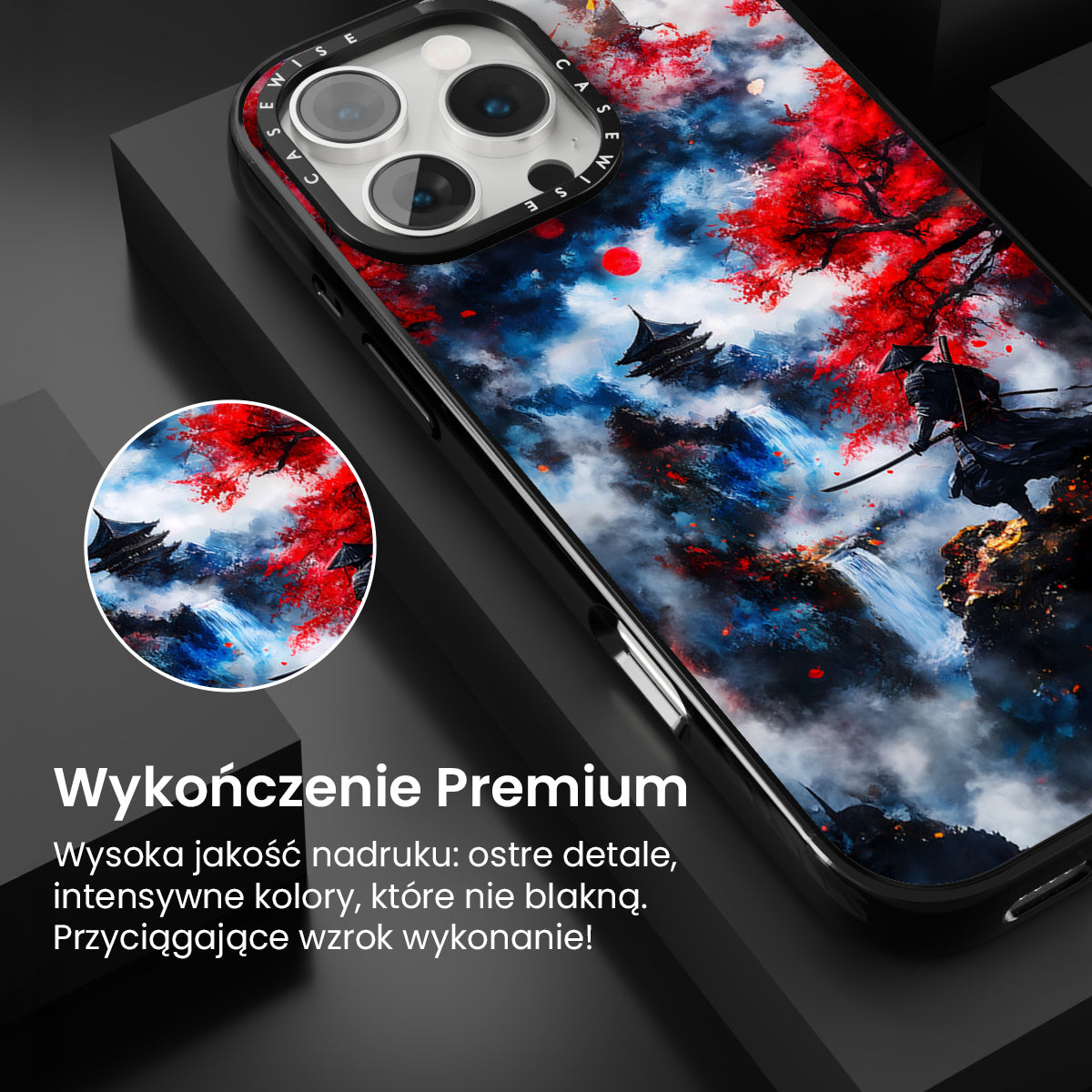 CASEWISE CASEWISE

Wykończenie Premium

Wysoka jakość nadruku: ostre detale, intensywne kolory, które nie blakną. Przyciągające wzrok wykonanie!