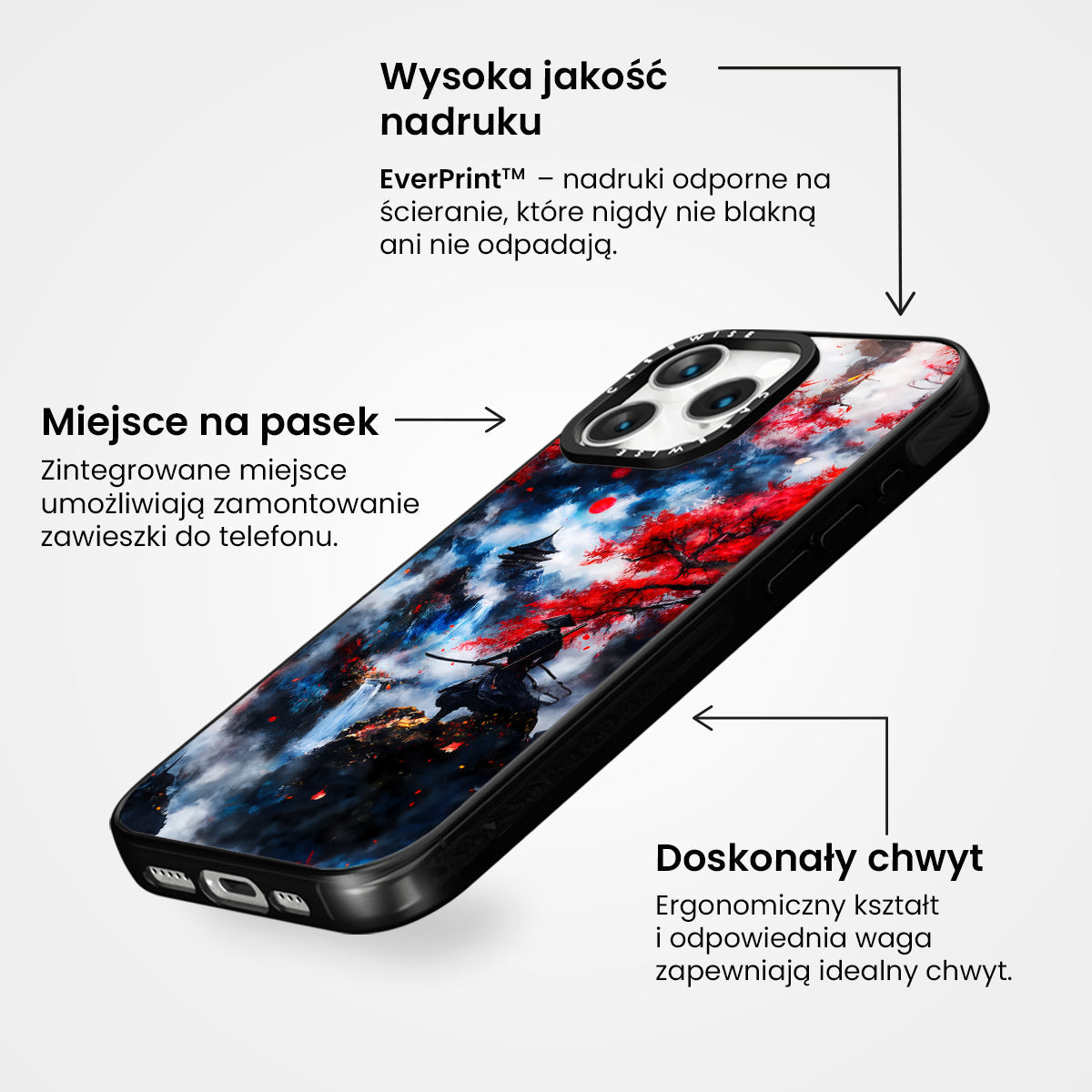 Wysoka jakość nadruku

EverPrint™ – nadruki odporne na ścieranie, które nigdy nie blakną ani nie odpadają.

Miejsce na pasek

Zintegrowane miejsce umożliwiają zamontowanie zawieszki do telefonu.

CASEWISE

CASEWISE

Doskonały chwyt

Ergonomiczny kształt i odpowiednia waga zapewniają idealny chwyt.