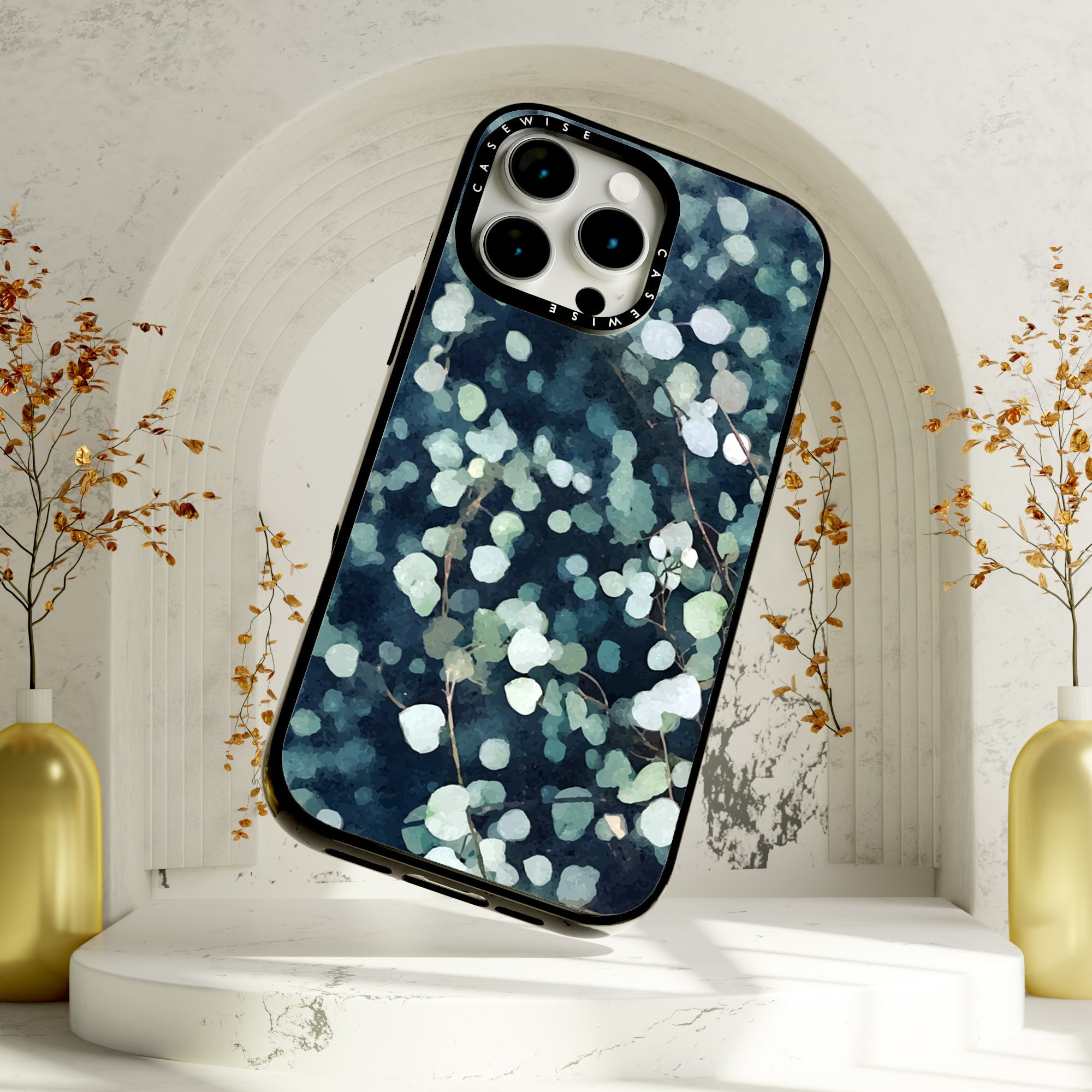 CASEWISE
CASEWISE