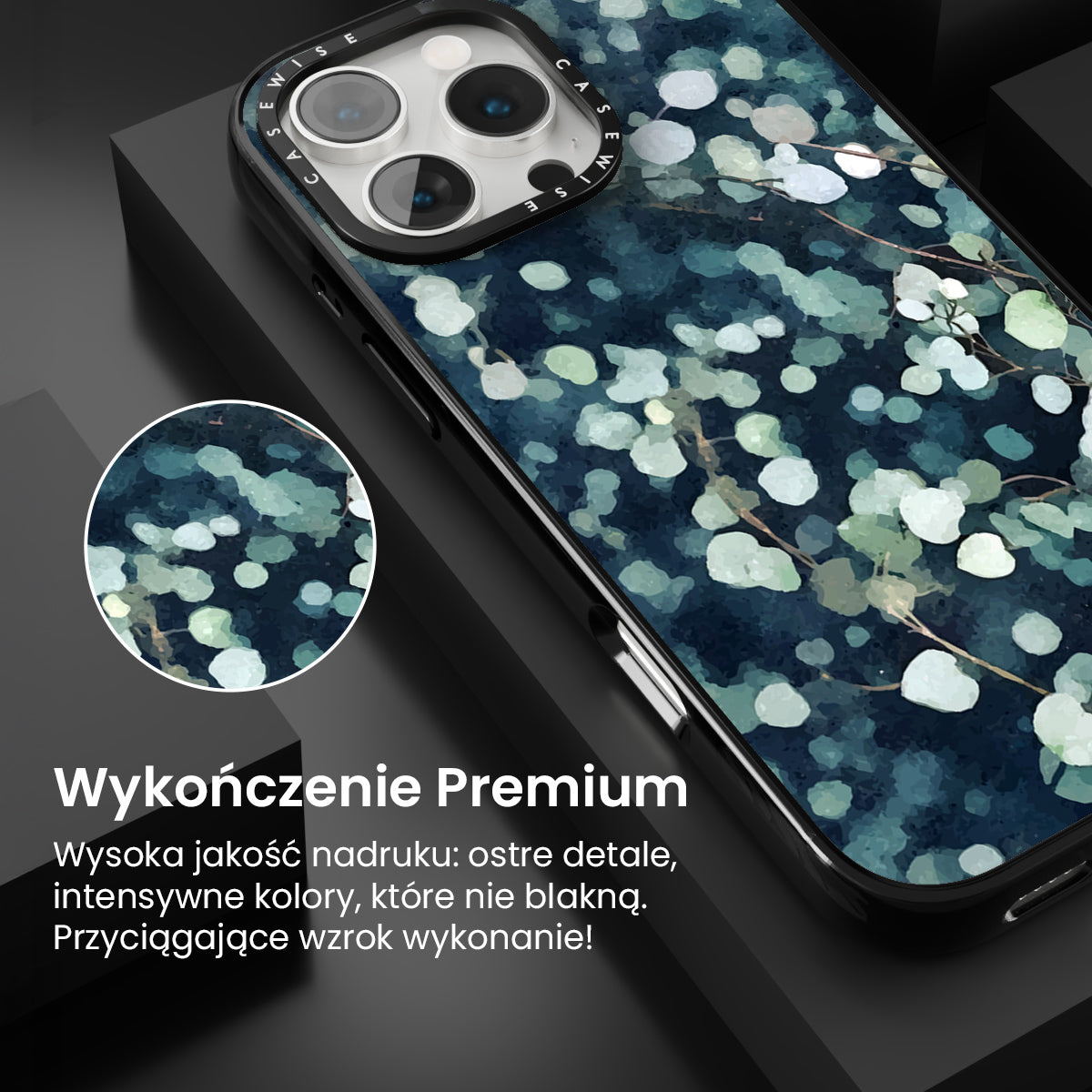 CASEWISE CASEWISE

Wykończenie Premium

Wysoka jakość nadruku: ostre detale, intensywne kolory, które nie blakną. Przyciągające wzrok wykonanie!