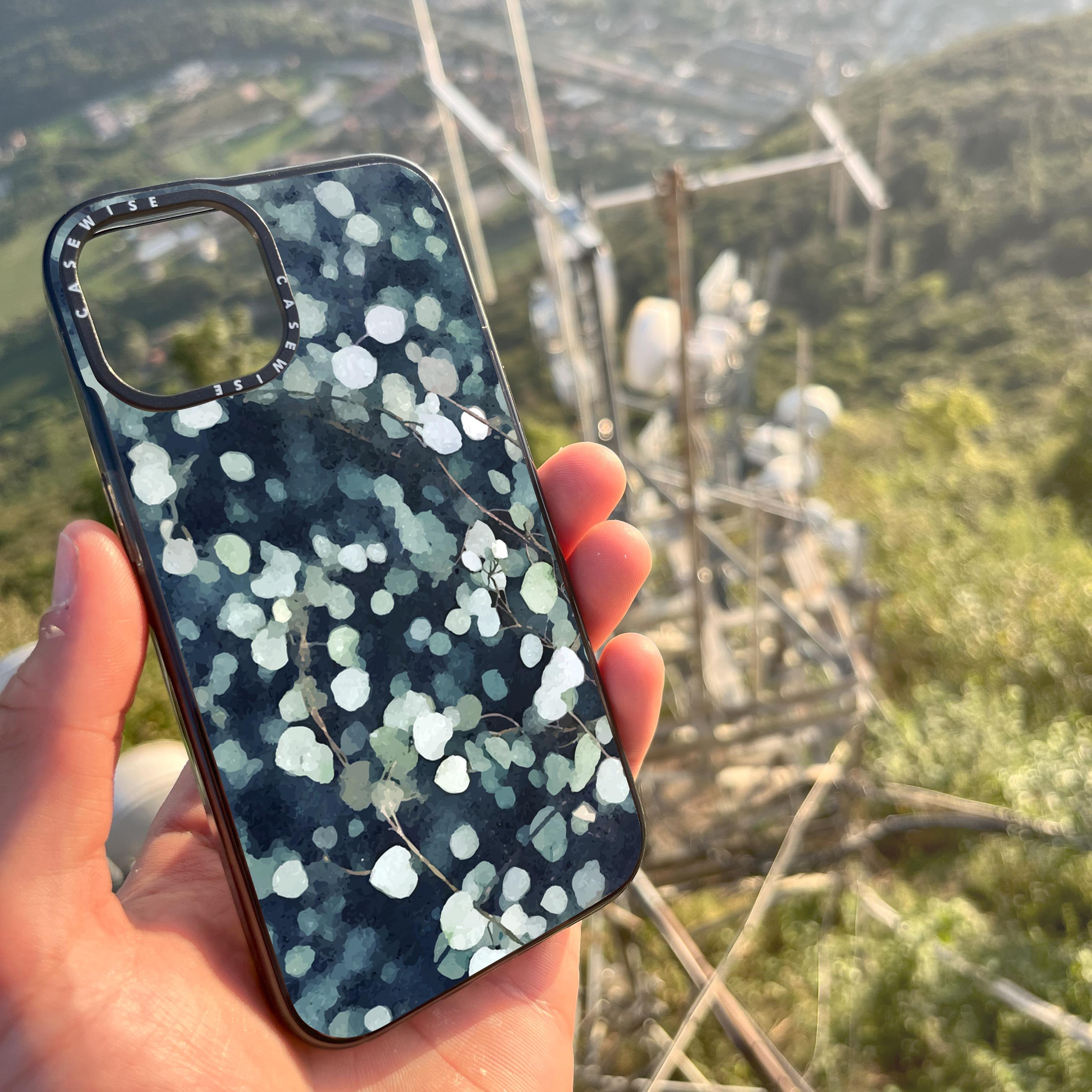 CASEWISE CASEWISE