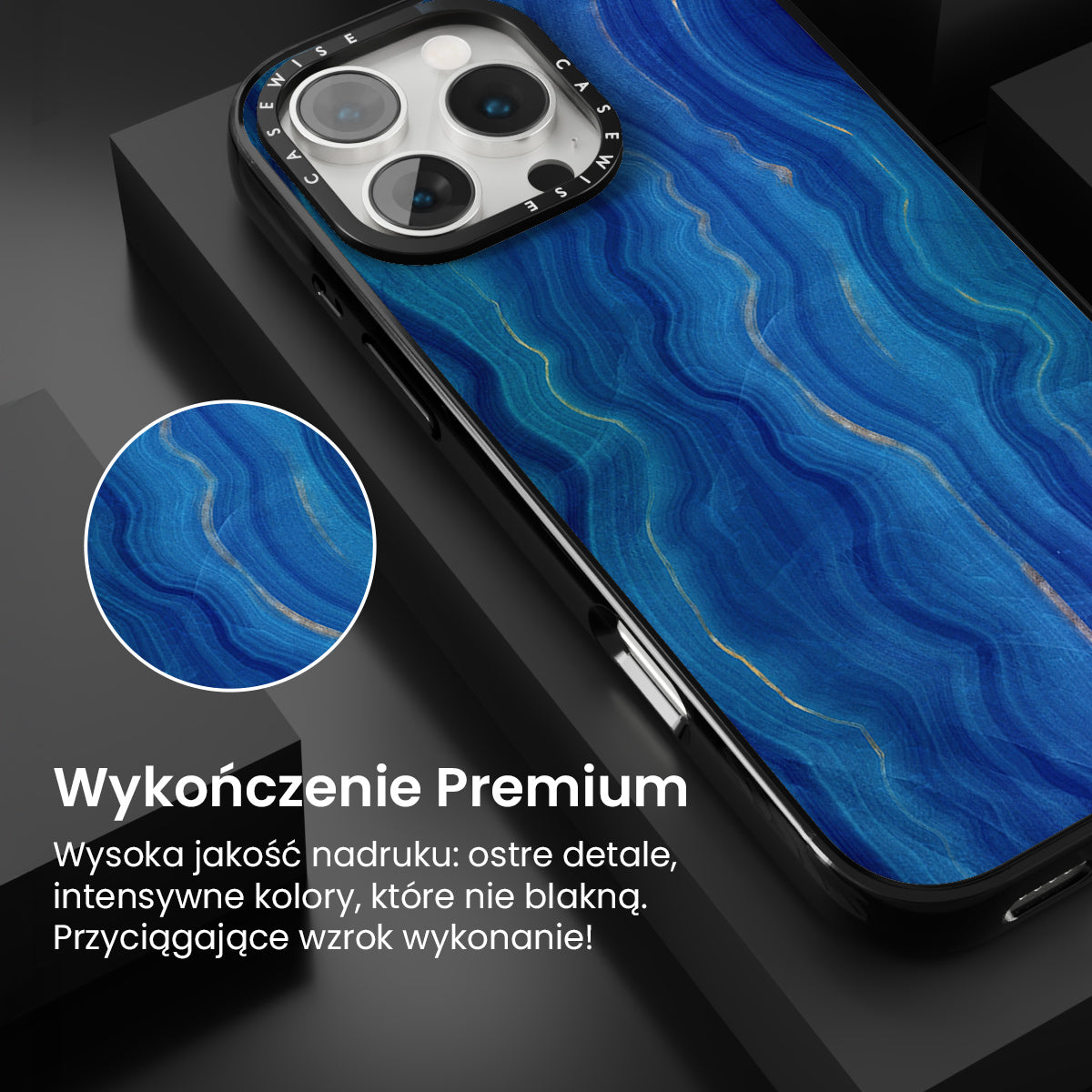 CASEWISE CASEWISE

Wykończenie Premium

Wysoka jakość nadruku: ostre detale, intensywne kolory, które nie blakną. Przyciągające wzrok wykonanie!